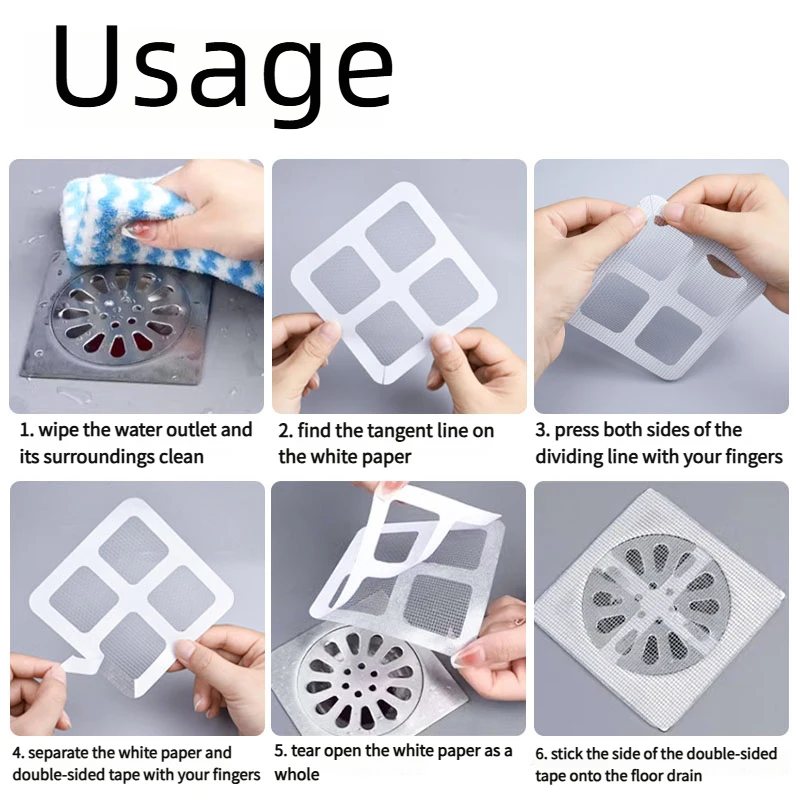 Usage

1. wipe the water outlet and its surroundings clean

2. find the tangent line on the white paper

3. press both sides of the dividing line with your fingers

4. separate the white paper and double-sided tape with your fingers

5. tear open the white paper as a whole

6. stick the side of the double-sided tape onto the floor drain