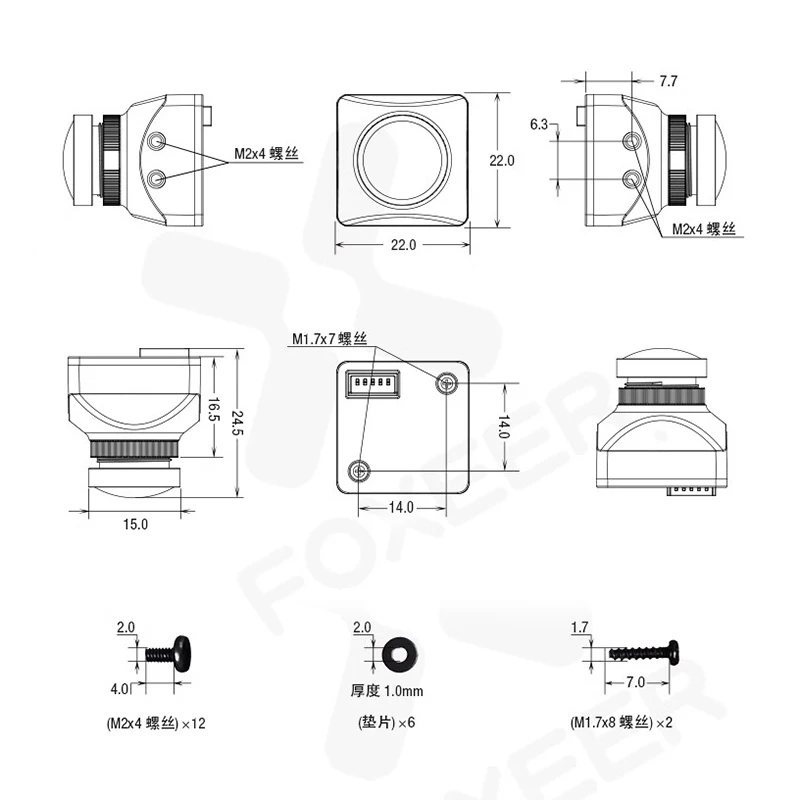 M2x4 螺丝

22.0

22.0

7.7

6.3

M2x4 螺丝

M1.7x7 螺丝

16.5

24.5

15.0

14.0

14.0

FOXEER

2.0

4.0

(M2x4 螺丝) ×12

2.0

厚度 1.0mm

(垫片) ×6

1.7

7.0

(M1.7x8 螺丝) ×2

FOXEER