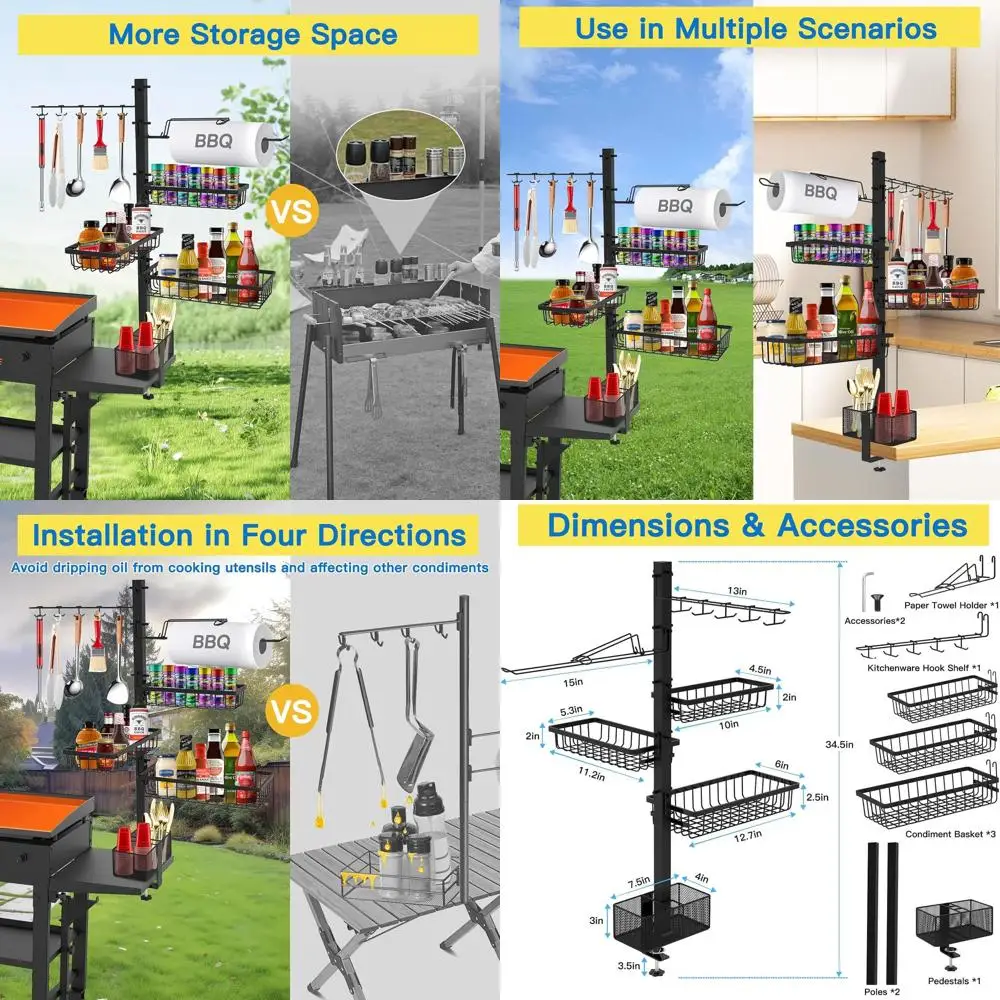 More Storage Space

BBQ

VS

Use in Multiple Scenarios

BBQ

BBQ

Installation in Four Directions

Avoid dripping oil from cooking utensils and affecting other condiments

BBQ

VS

Dimensions & Accessories

13in

15in

4.5in

2in

10in

5.3in

2in

11.2in

6in

2.5in

12.7in

7.5in

4in

3in

3.5in

34.5in

Accessories*2

Paper Towel Holder *1

Kitchenware Hook Shelf *1

Condiment Basket *3

Poles *2

Pedestals *1