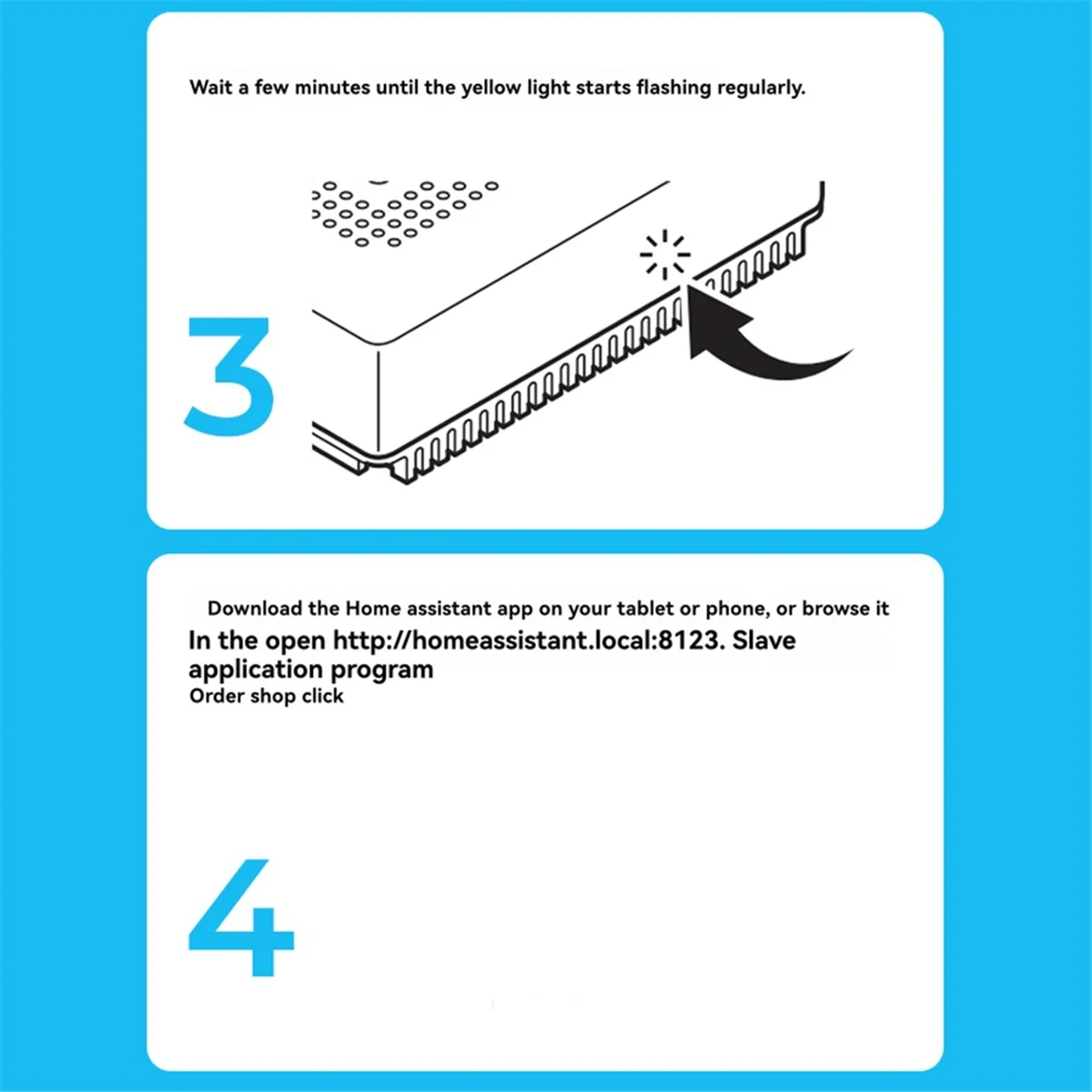 Wait a few minutes until the yellow light starts flashing regularly.

3

Download the Home assistant app on your tablet or phone, or browse it

In the open http://homeassistant.local:8123. Slave application program

Order shop click

4