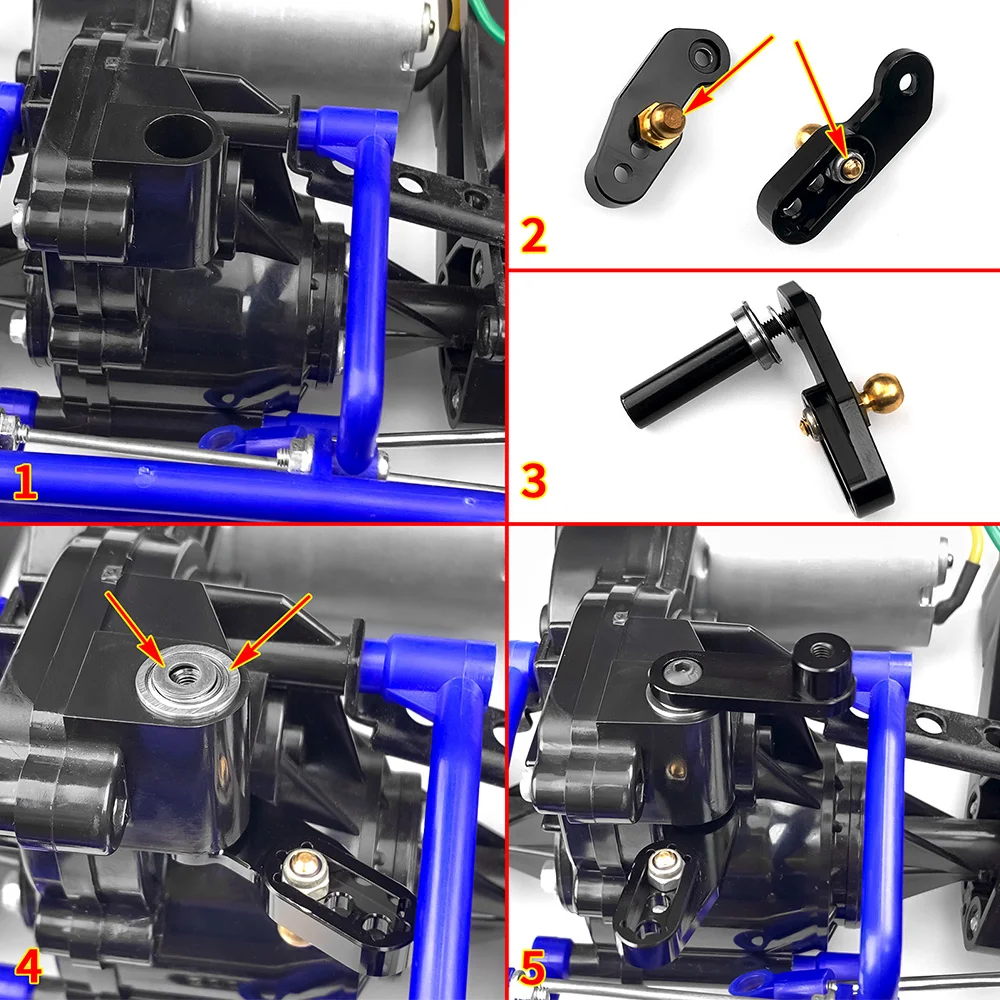 1

2

3

4

5