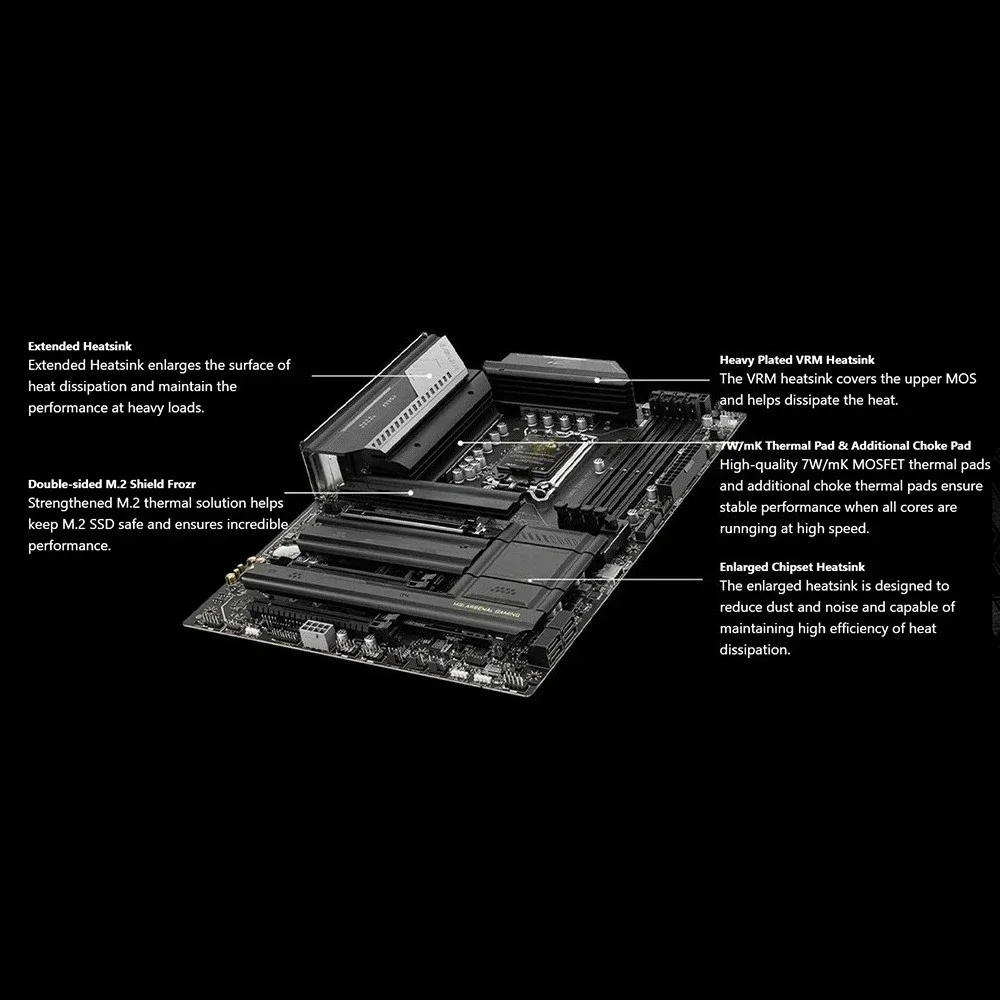 Extended Heatsink
Extended Heatsink enlarges the surface of heat dissipation and maintain the performance at heavy loads.

Double-sided M.2 Shield Frozr
Strengthened M.2 thermal solution helps keep M.2 SSD safe and ensures incredible performance.

Heavy Plated VRM Heatsink
The VRM heatsink covers the upper MOS and helps dissipate the heat.

7W/mK Thermal Pad & Additional Choke Pad
High-quality 7W/mK MOSFET thermal pads and additional choke thermal pads ensure stable performance when all cores are runnging at high speed.

Enlarged Chipset Heatsink
The enlarged heatsink is designed to reduce dust and noise and capable of maintaining high efficiency of heat dissipation.

MSI ARSENAL GAMING