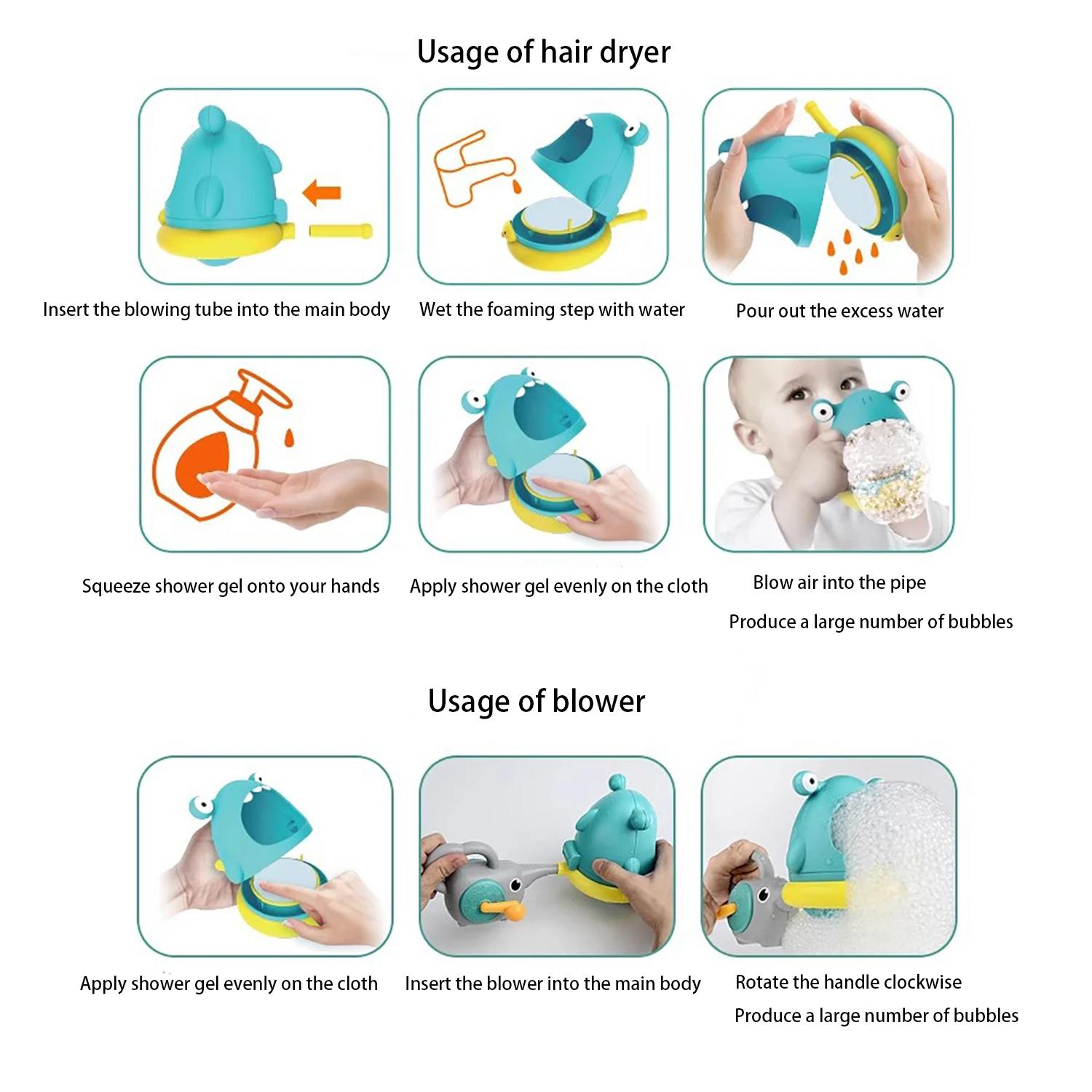 Usage of hair dryer

Insert the blowing tube into the main body

Wet the foaming step with water

Pour out the excess water

Squeeze shower gel onto your hands

Apply shower gel evenly on the cloth

Blow air into the pipe

Produce a large number of bubbles

Usage of blower

Apply shower gel evenly on the cloth

Insert the blower into the main body

Rotate the handle clockwise

Produce a large number of bubbles