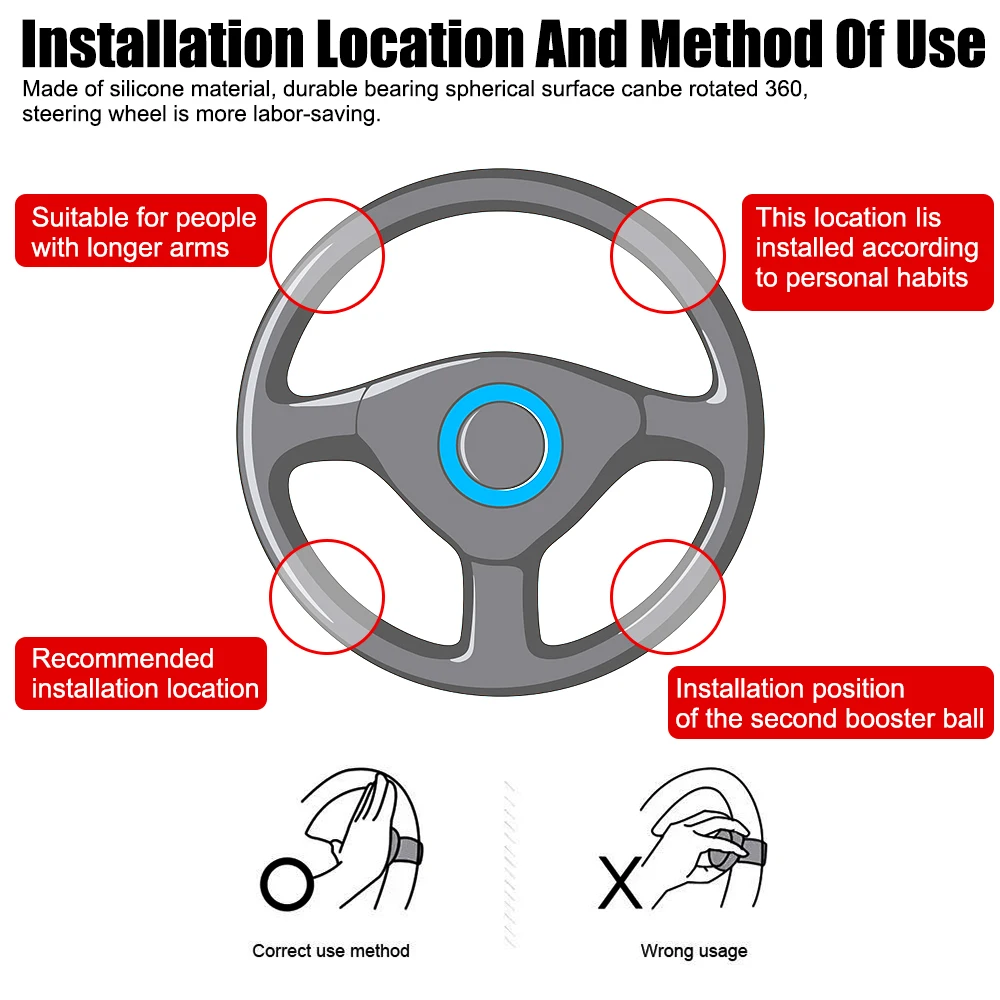 Installation Location And Method Of Use

Made of silicone material, durable bearing spherical surface canbe rotated 360, steering wheel is more labor-saving.

Suitable for people with longer arms

This location lis installed according to personal habits

Recommended installation location

Installation position of the second booster ball

O

Correct use method

X

Wrong usage