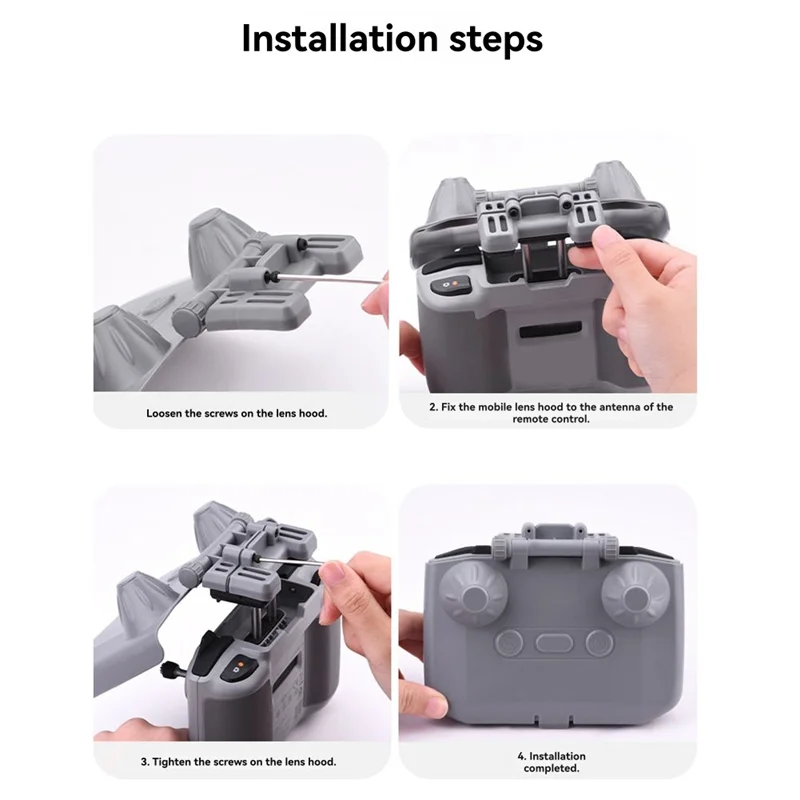 Installation steps

Loosen the screws on the lens hood.

2. Fix the mobile lens hood to the antenna of the remote control.

3. Tighten the screws on the lens hood.

4. Installation completed.