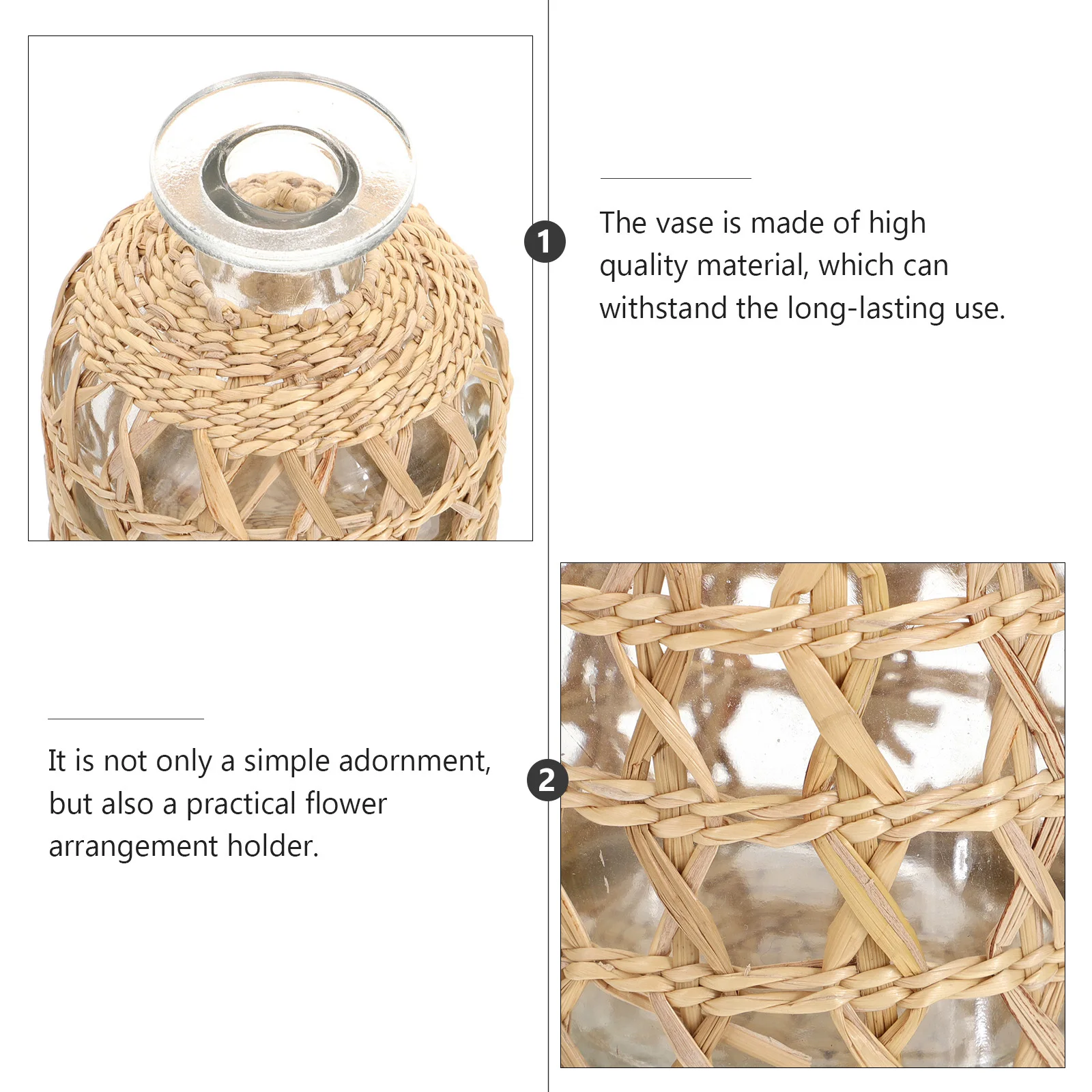 1

The vase is made of high quality material, which can withstand the long-lasting use.

2

It is not only a simple adornment, but also a practical flower arrangement holder.