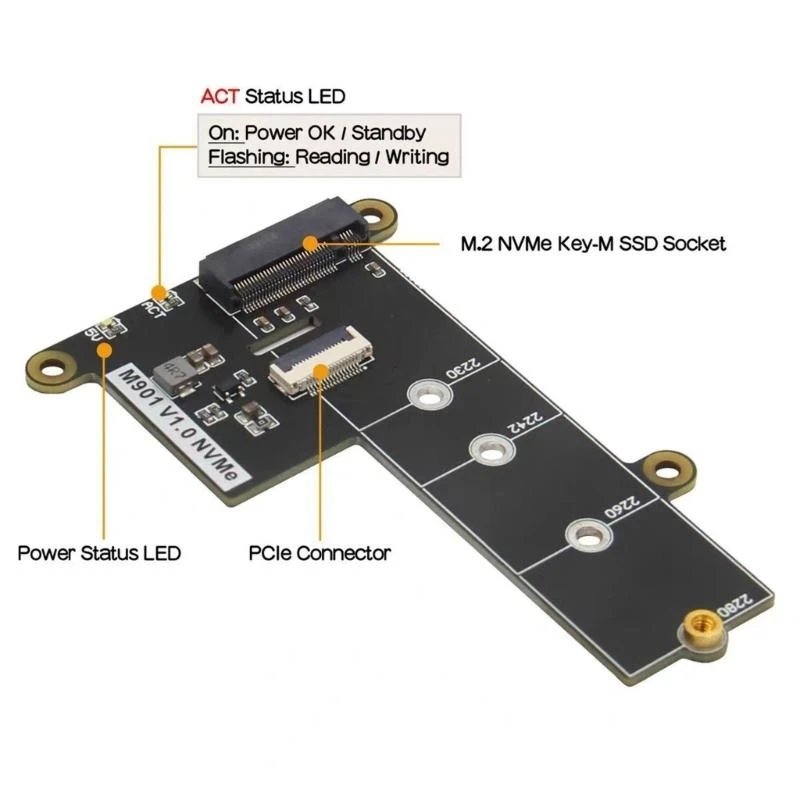 ACT Status LED

On: Power OK / Standby
Flashing: Reading / Writing

M.2 NVMe Key-M SSD Socket

ACT
5V
M901 V1.0 NVMe
2230
2242
2260
2280

Power Status LED

PCIe Connector