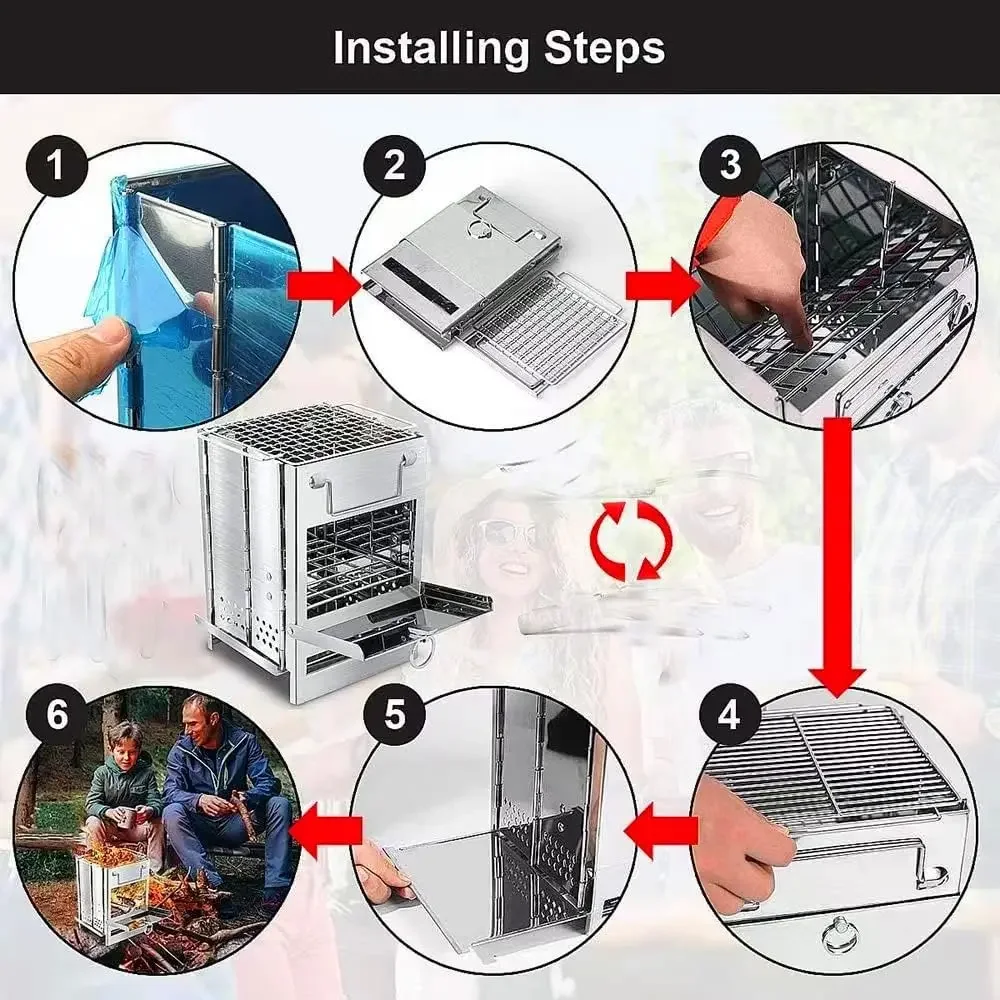 Installing Steps

1

2

3

4

5

6