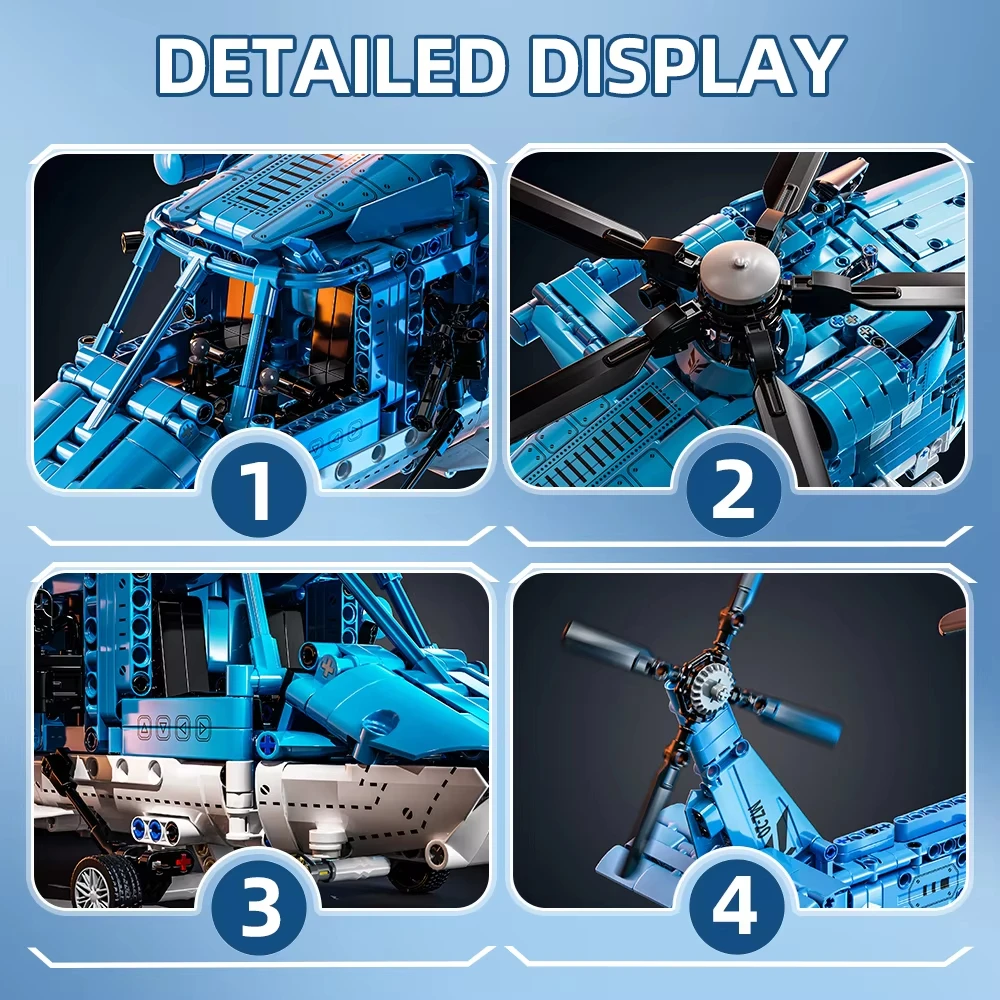 DETAILED DISPLAY

1

2

3

4

MZ-20