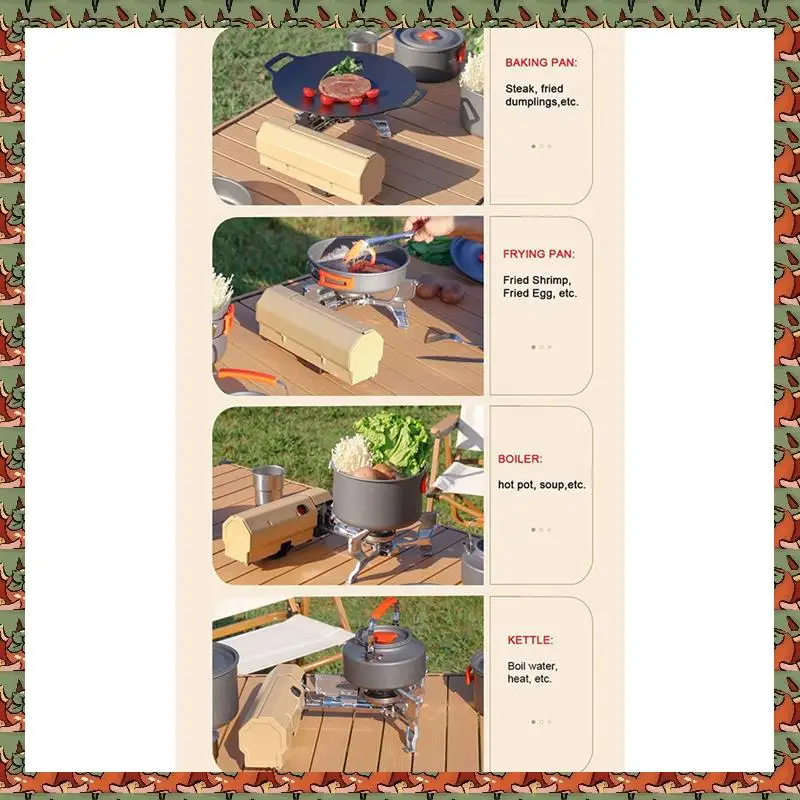 BAKING PAN:

Steak, fried dumplings,etc.

FRYING PAN:

Fried Shrimp, Fried Egg, etc.

BOILER:

hot pot, soup,etc.

KETTLE:

Boil water, heat, etc.