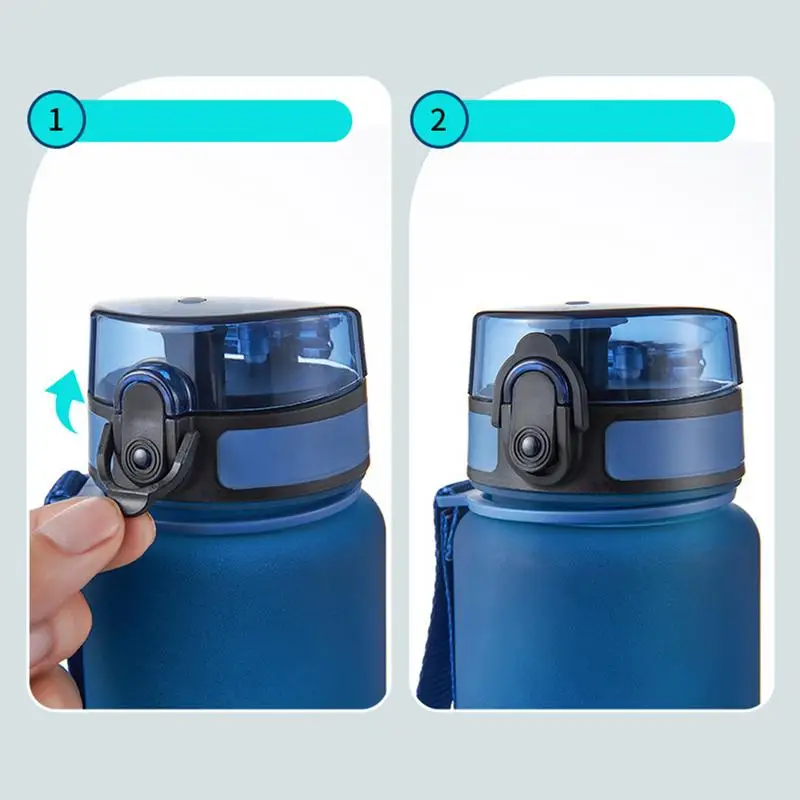 1

2