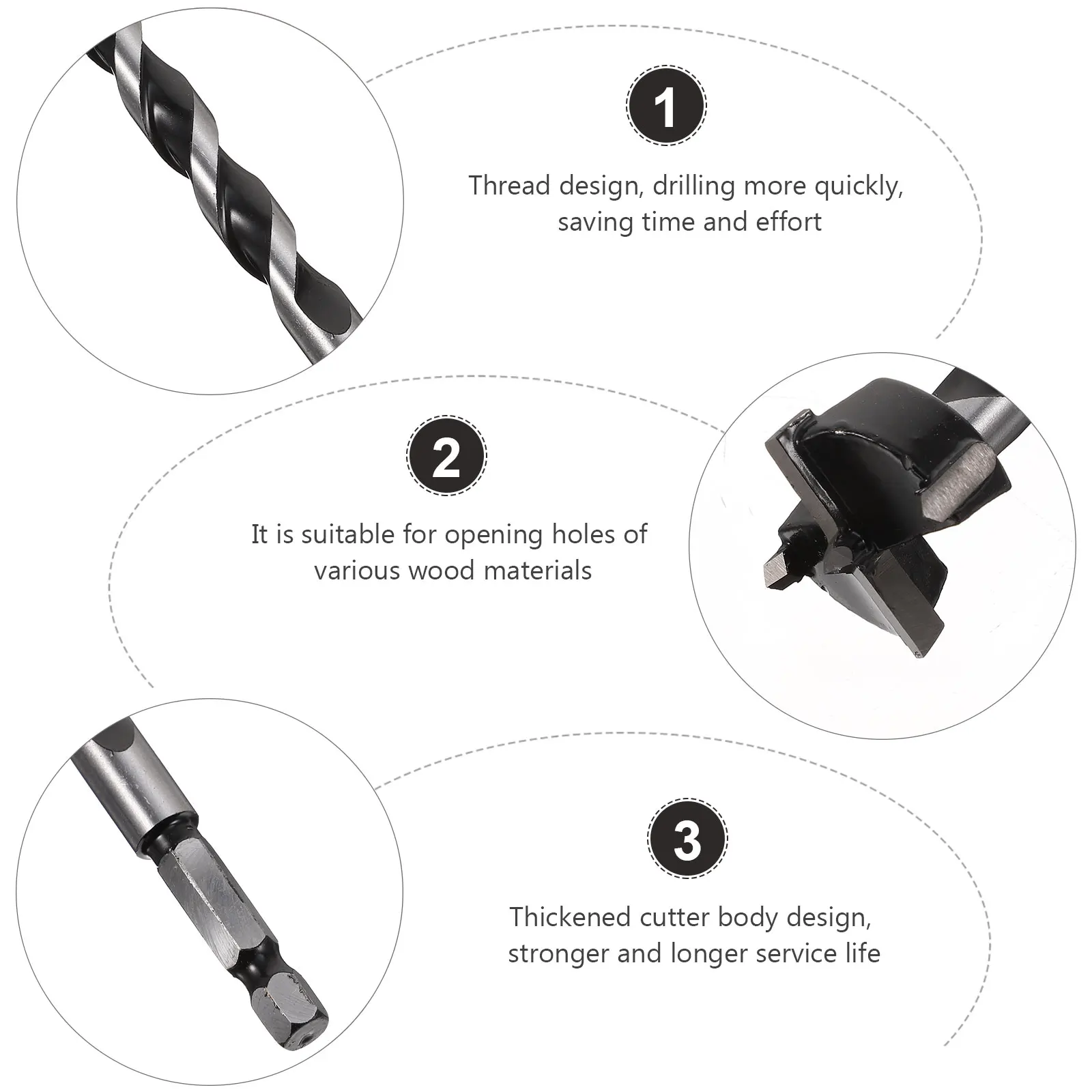 1

Thread design, drilling more quickly, saving time and effort

2

It is suitable for opening holes of various wood materials

3

Thickened cutter body design, stronger and longer service life