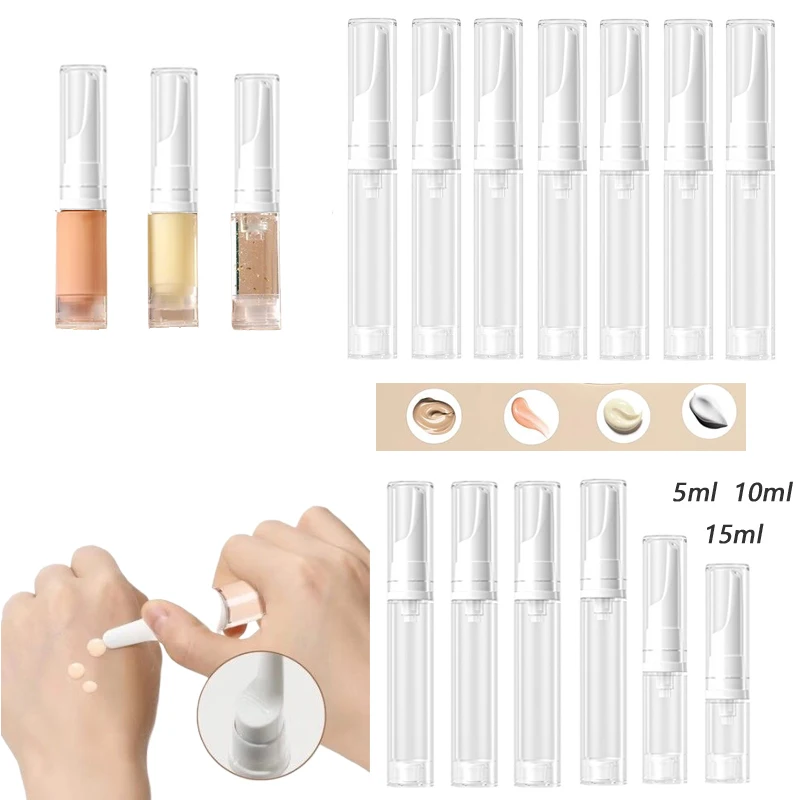 5ml 10ml
15ml