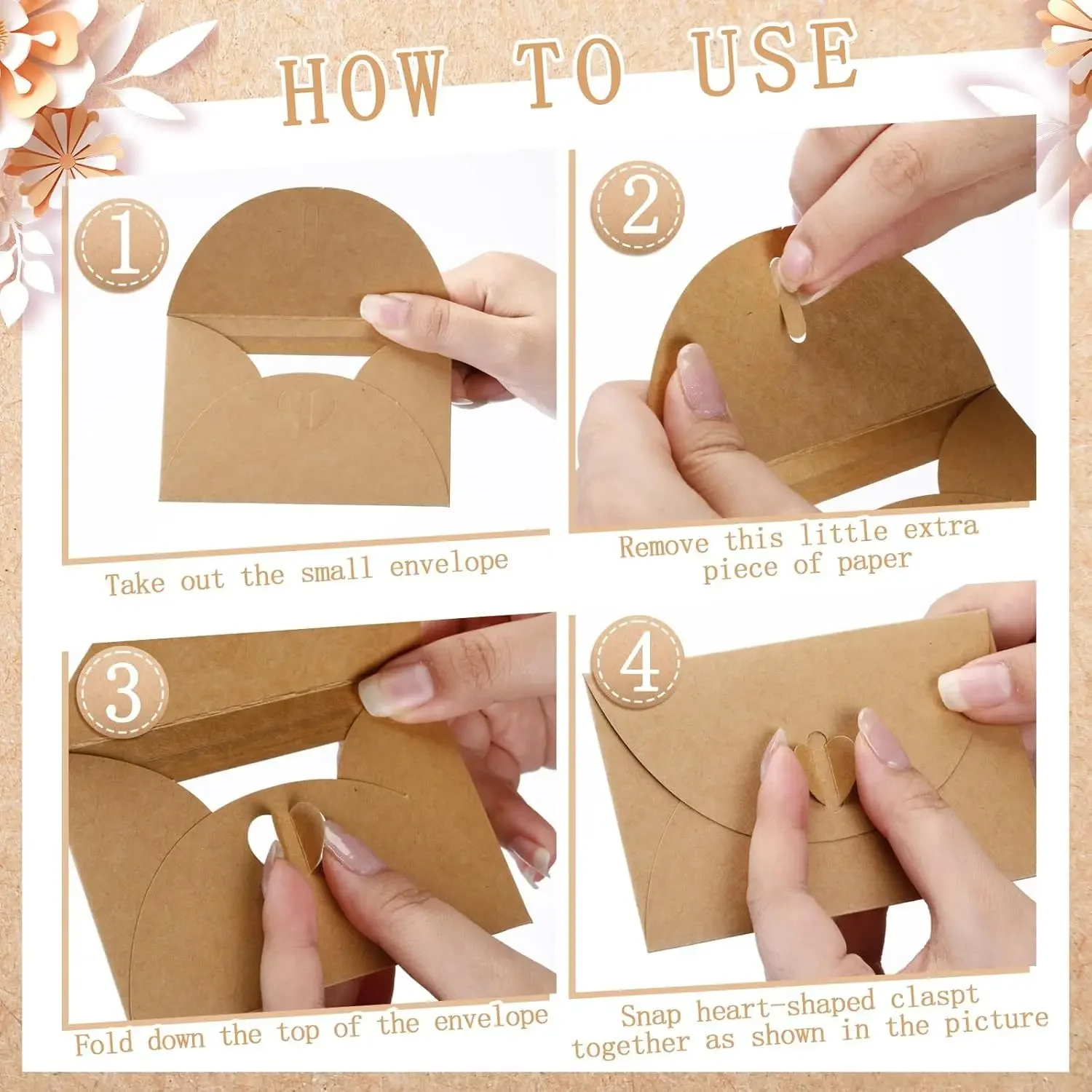 HOW TO USE

1

Take out the small envelope

2

Remove this little extra piece of paper

3

Fold down the top of the envelope

4

Snap heart-shaped claspt together as shown in the picture