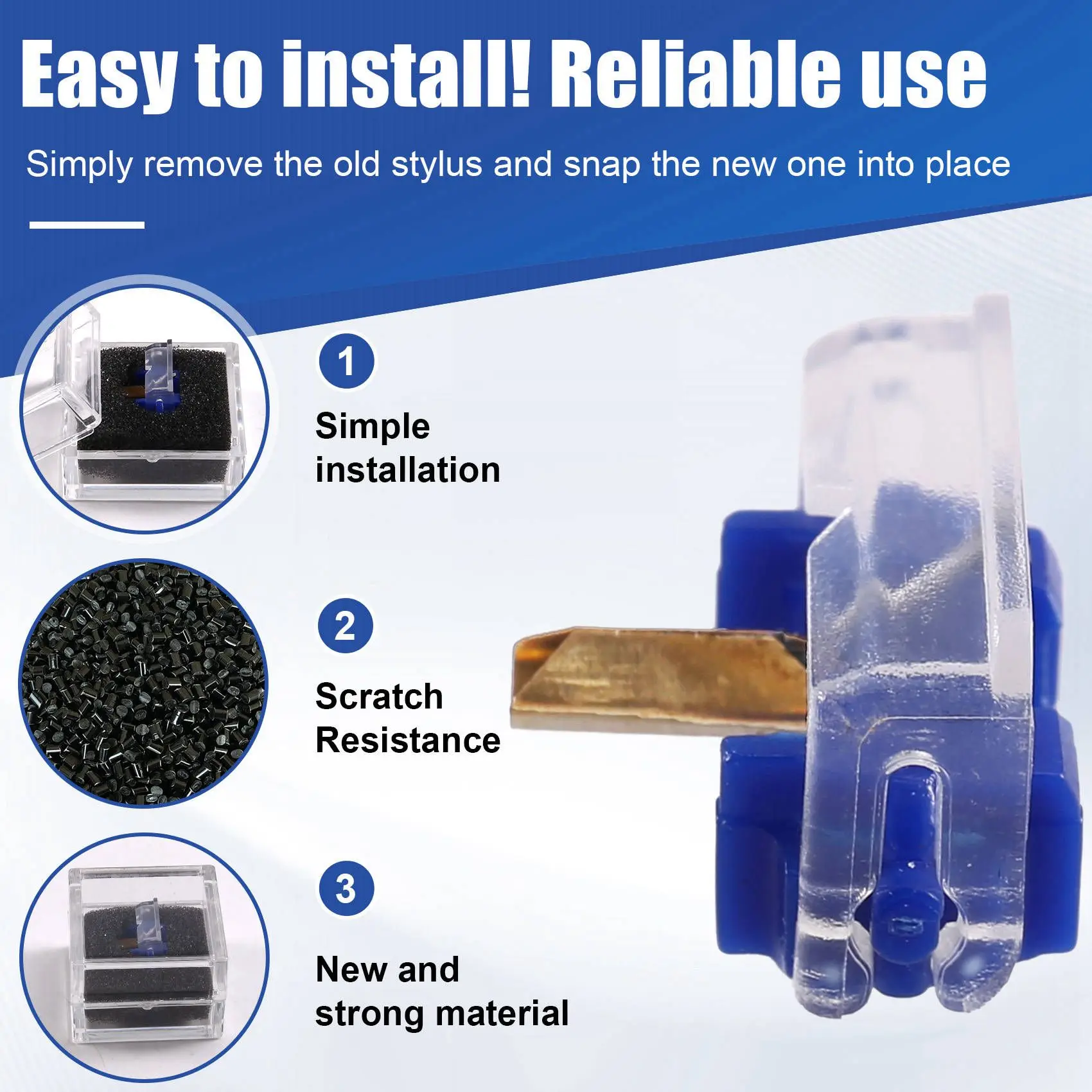 Easy to install! Reliable use

Simply remove the old stylus and snap the new one into place

1

Simple installation

2

Scratch Resistance

3

New and strong material