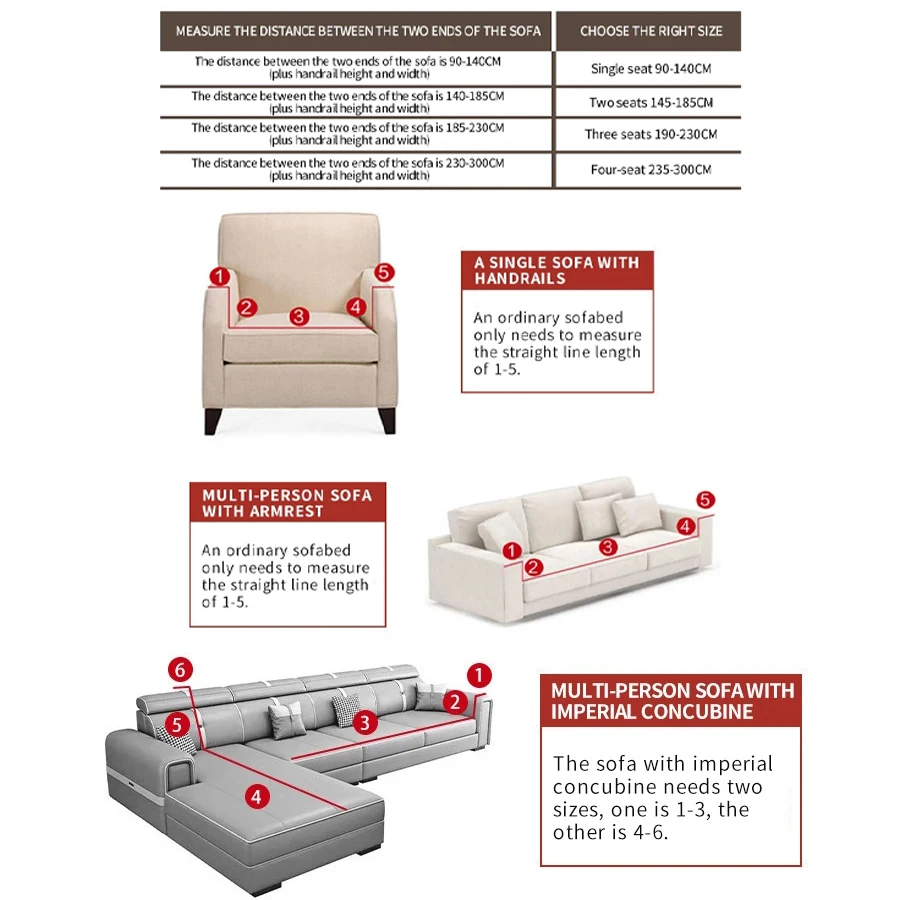 | MEASURE THE DISTANCE BETWEEN THE TWO ENDS OF THE SOFA | CHOOSE THE RIGHT SIZE |
|---|---|
| The distance between the two ends of the sofa is 90-140CM (plus handrail height and width) | Single seat 90-140CM |
| The distance between the two ends of the sofa is 140-185CM (plus handrail height and width) | Two seats 145-185CM |
| The distance between the two ends of the sofa is 185-230CM (plus handrail height and width) | Three seats 190-230CM |
| The distance between the two ends of the sofa is 230-300CM (plus handrail height and width) | Four-seat 235-300CM |

1 2 3 4 5

A SINGLE SOFA WITH HANDRAILS

An ordinary sofabed only needs to measure the straight line length of 1-5.

MULTI-PERSON SOFA WITH ARMREST

An ordinary sofabed only needs to measure the straight line length of 1-5.

1 2 3 4 5

6 5 4 3 2 1

MULTI-PERSON SOFA WITH IMPERIAL CONCUBINE

The sofa with imperial concubine needs two sizes, one is 1-3, the other is 4-6.