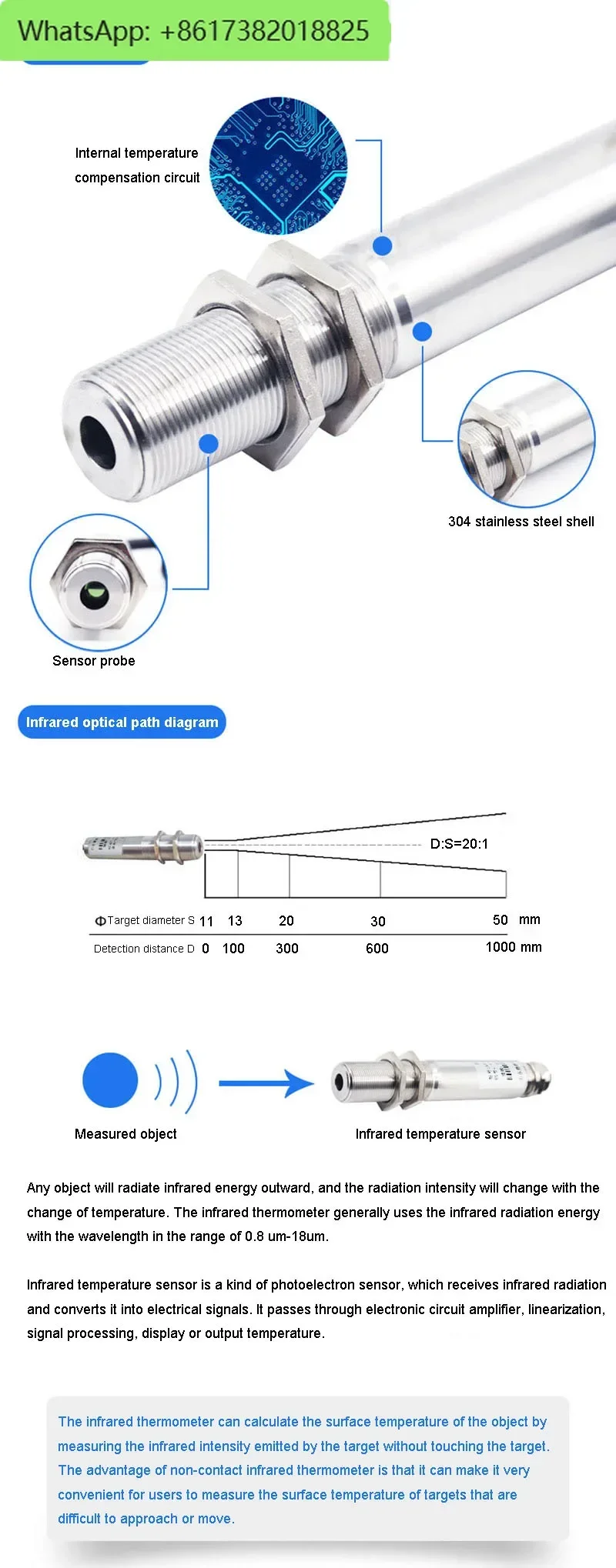 WhatsApp: +8617382018825

Internal temperature compensation circuit

304 stainless steel shell

Sensor probe

Infrared optical path diagram

D:S=20:1

| ΦTarget diameter S | 11 | 13 | 20 | 30 | 50 mm |
|---|---|---|---|---|---|
| Detection distance D | 0 | 100 | 300 | 600 | 1000 mm |

Measured object

Infrared temperature sensor

Any object will radiate infrared energy outward, and the radiation intensity will change with the change of temperature. The infrared thermometer generally uses the infrared radiation energy with the wavelength in the range of 0.8 um-18um.

Infrared temperature sensor is a kind of photoelectron sensor, which receives infrared radiation and converts it into electrical signals. It passes through electronic circuit amplifier, linearization, signal processing, display or output temperature.

The infrared thermometer can calculate the surface temperature of the object by measuring the infrared intensity emitted by the target without touching the target. The advantage of non-contact infrared thermometer is that it can make it very convenient for users to measure the surface temperature of targets that are difficult to approach or move.