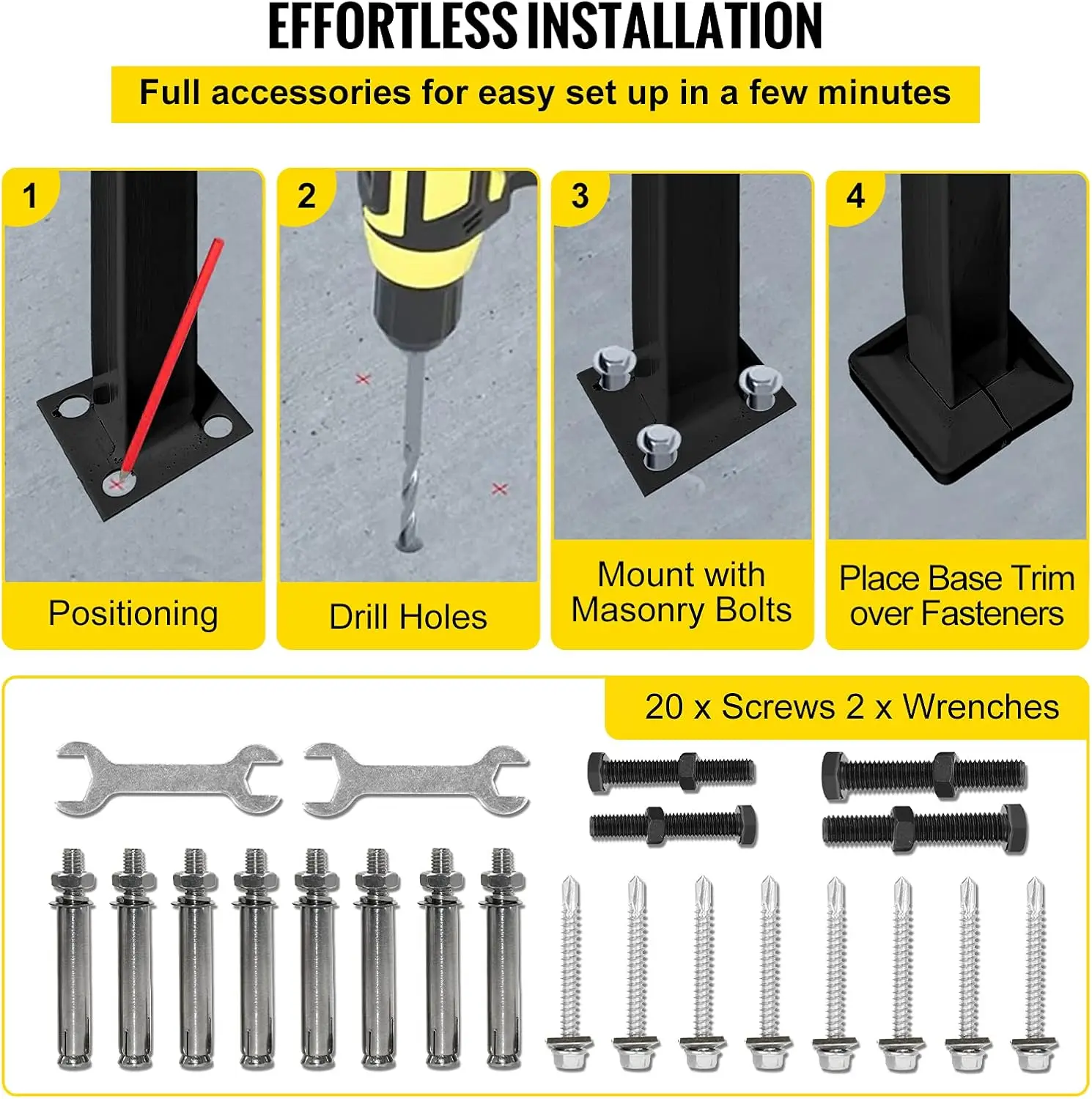 EFFORTLESS INSTALLATION

Full accessories for easy set up in a few minutes

1

Positioning

2

Drill Holes

3

Mount with Masonry Bolts

4

Place Base Trim over Fasteners

20 x Screws 2 x Wrenches