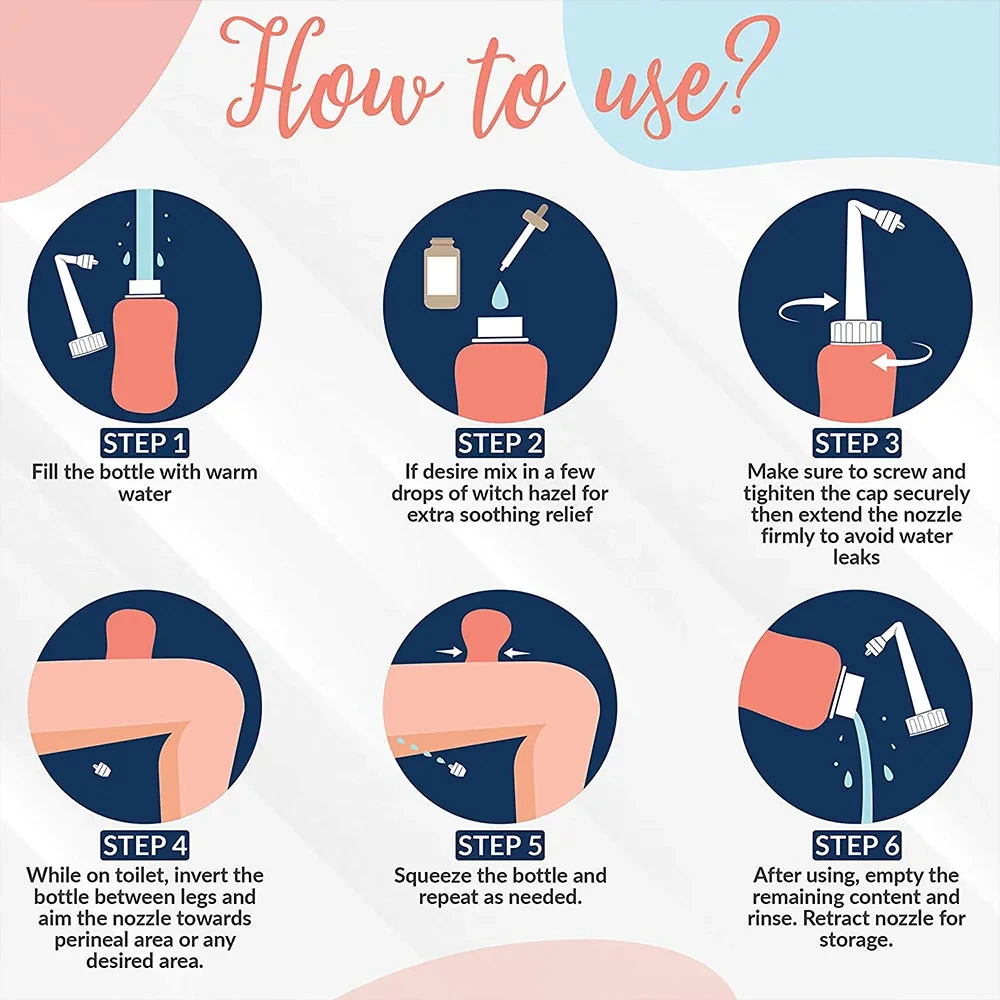 How to use?

STEP 1
Fill the bottle with warm water

STEP 2
If desire mix in a few drops of witch hazel for extra soothing relief

STEP 3
Make sure to screw and tighiten the cap securely then extend the nozzle firmly to avoid water leaks

STEP 4
While on toilet, invert the bottle between legs and aim the nozzle towards perineal area or any desired area.

STEP 5
Squeeze the bottle and repeat as needed.

STEP 6
After using, empty the remaining content and rinse. Retract nozzle for storage.