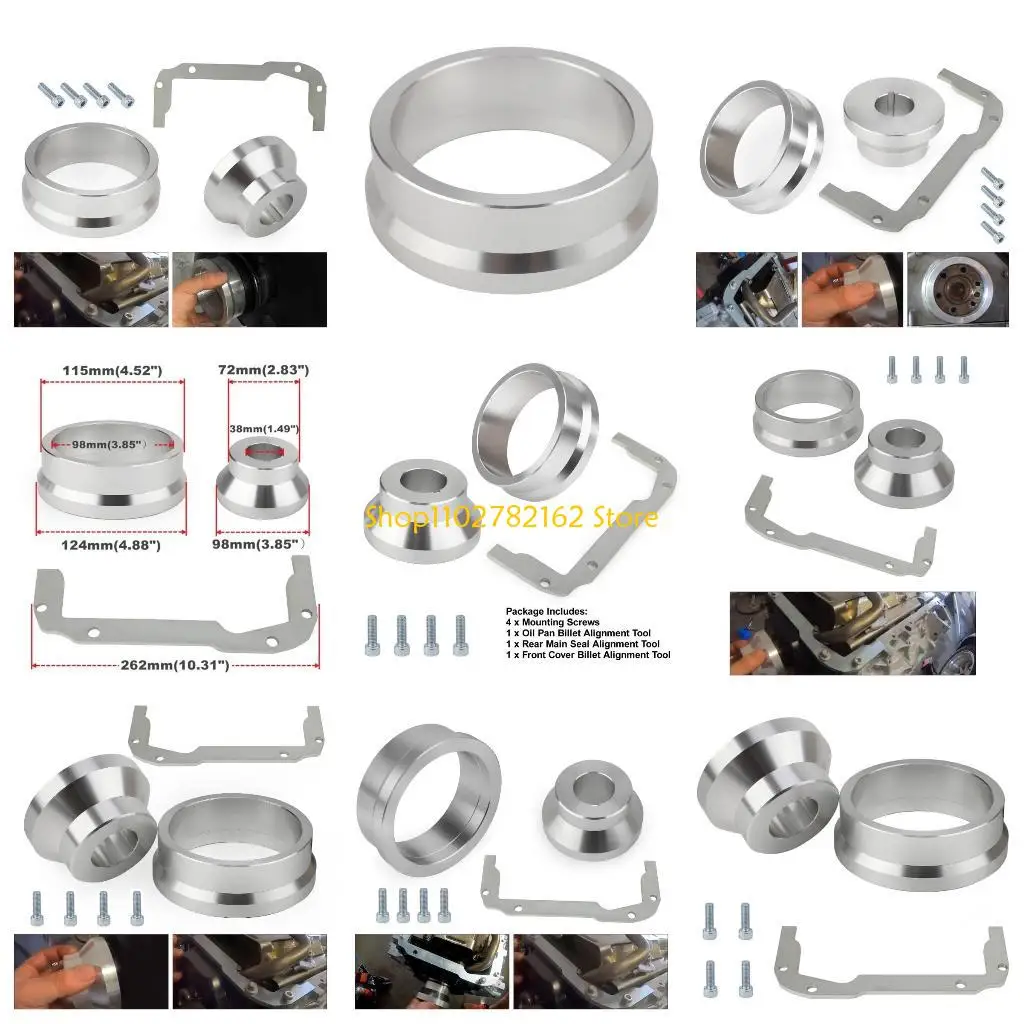 115mm(4.52")

72mm(2.83")

98mm(3.85")

38mm(1.49")

124mm(4.88")

98mm(3.85")

262mm(10.31")

Shop1102782162 Store

Package Includes:
4 x Mounting Screws
1 x Oil Pan Billet Alignment Tool
1 x Rear Main Seal Alignment Tool
1 x Front Cover Billet Alignment Tool