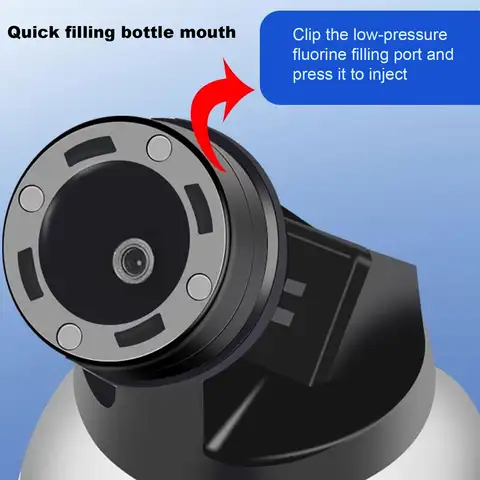 Quick filling bottle mouth

Clip the low-pressure fluorine filling port and press it to inject