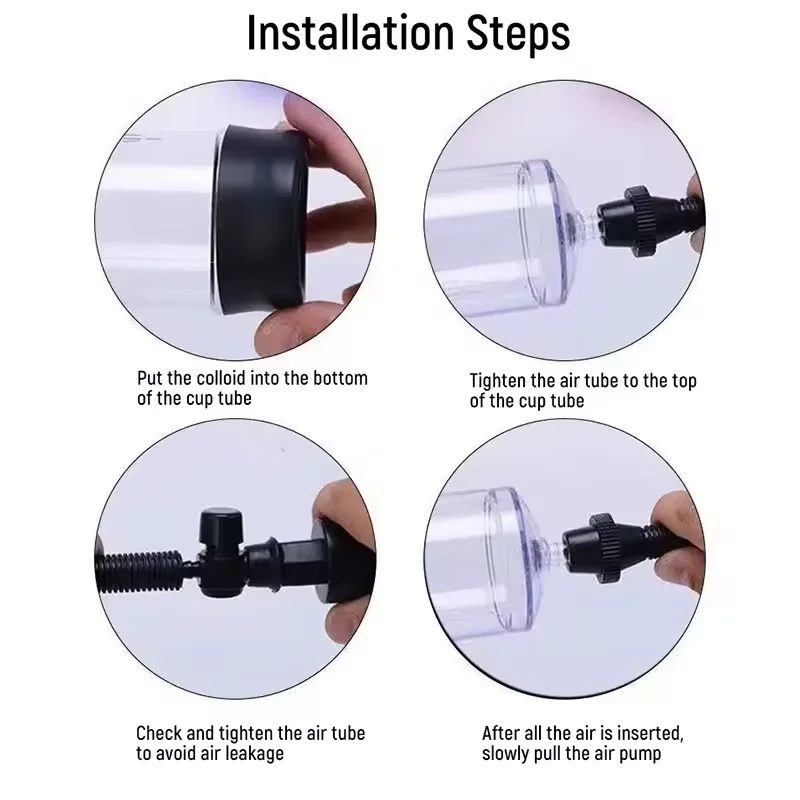 Installation Steps

Put the colloid into the bottom of the cup tube

Tighten the air tube to the top of the cup tube

Check and tighten the air tube to avoid air leakage

After all the air is inserted, slowly pull the air pump