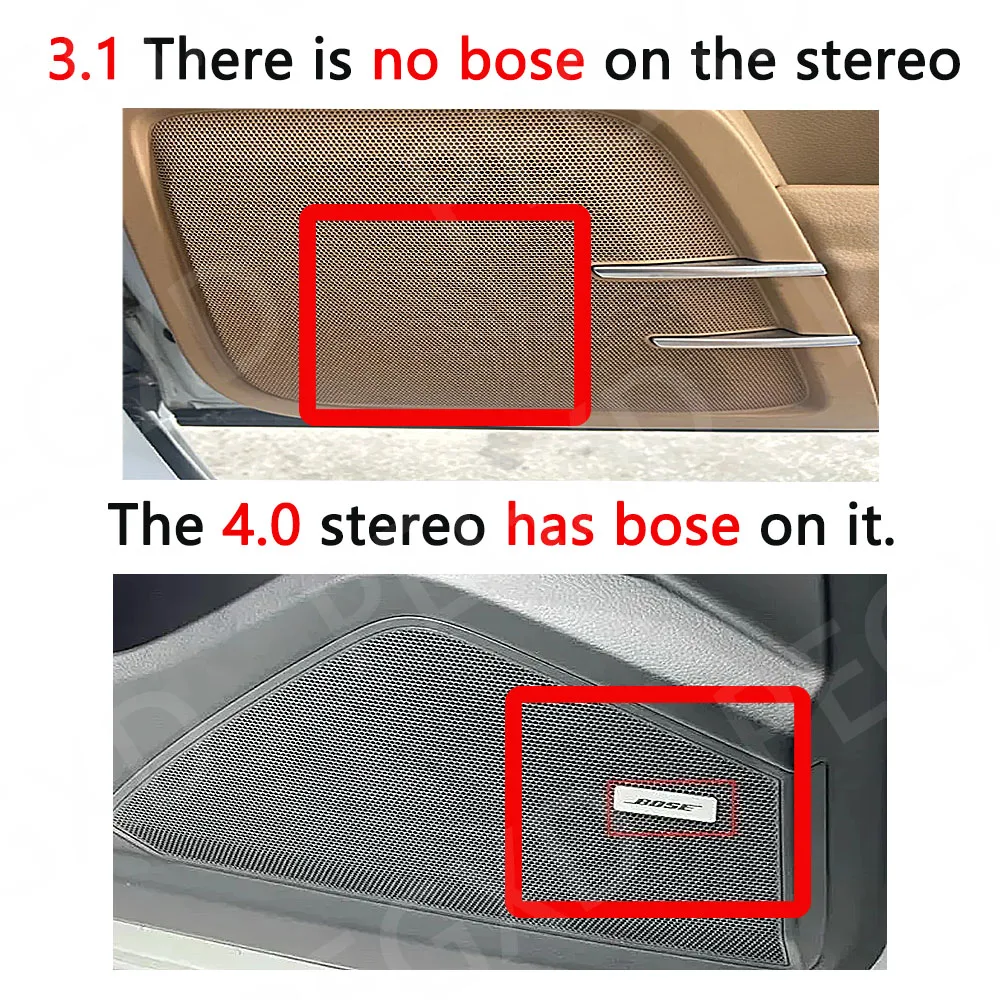 3.1 There is no bose on the stereo

The 4.0 stereo has bose on it.

BOSE