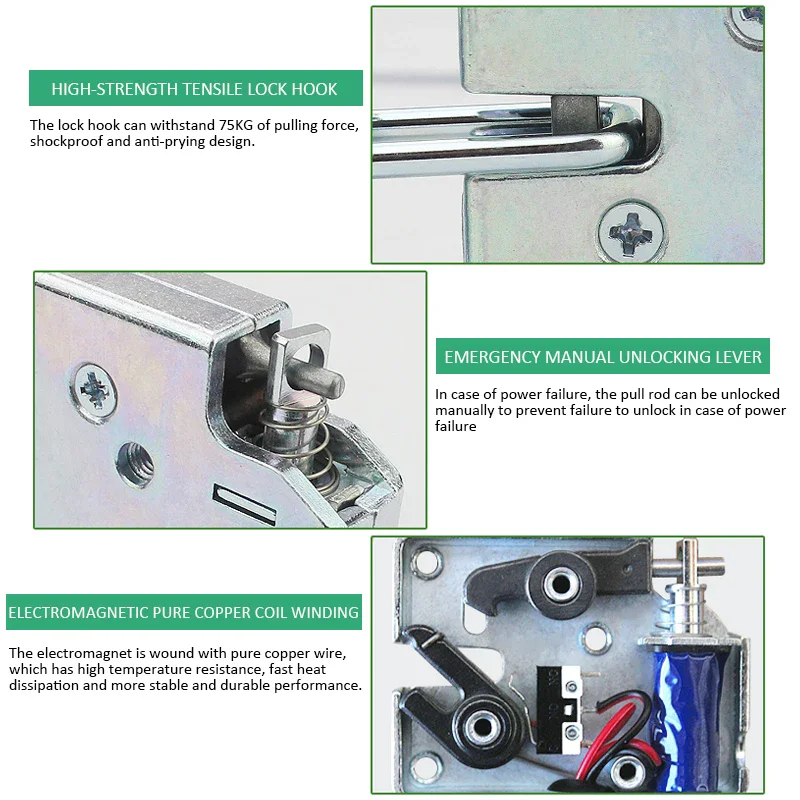 HIGH-STRENGTH TENSILE LOCK HOOK

The lock hook can withstand 75KG of pulling force, shockproof and anti-prying design.

EMERGENCY MANUAL UNLOCKING LEVER

In case of power failure, the pull rod can be unlocked manually to prevent failure to unlock in case of power failure

ELECTROMAGNETIC PURE COPPER COIL WINDING

The electromagnet is wound with pure copper wire, which has high temperature resistance, fast heat dissipation and more stable and durable performance.