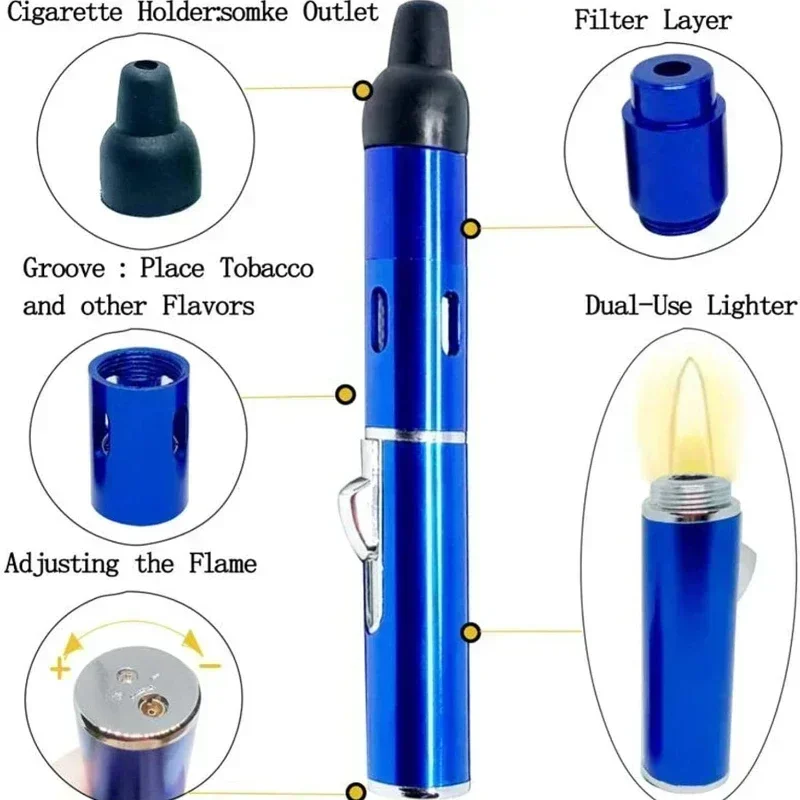 Cigarette Holder:somke Outlet

Filter Layer

Groove : Place Tobacco and other Flavors

Dual-Use Lighter

Adjusting the Flame

+

−