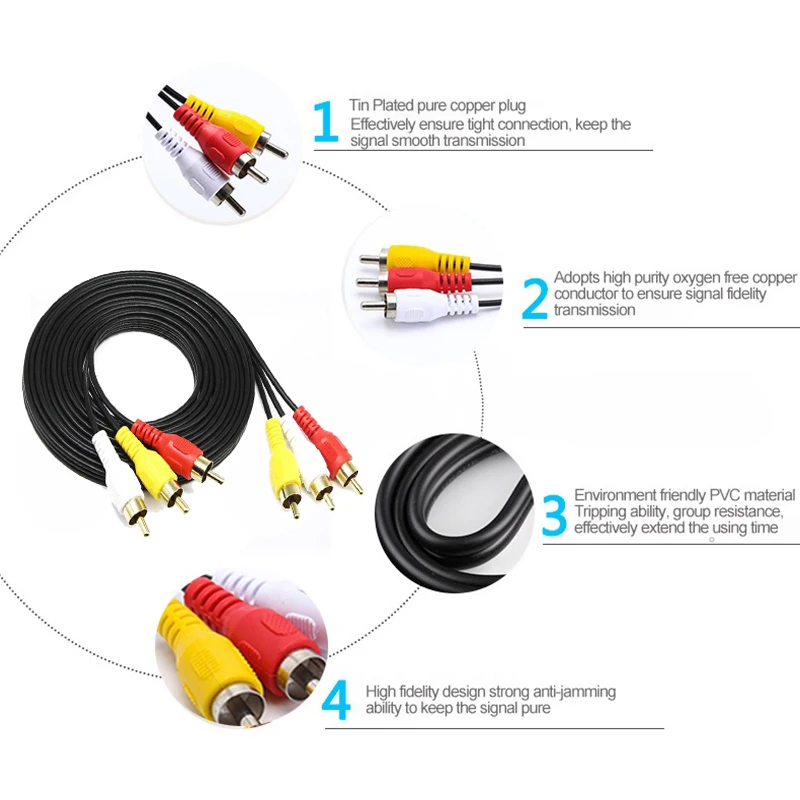 1 Tin Plated pure copper plug
Effectively ensure tight connection, keep the signal smooth transmission

2 Adopts high purity oxygen free copper conductor to ensure signal fidelity transmission

3 Environment friendly PVC material
Tripping ability, group resistance, effectively extend the using time

4 High fidelity design strong anti-jamming ability to keep the signal pure