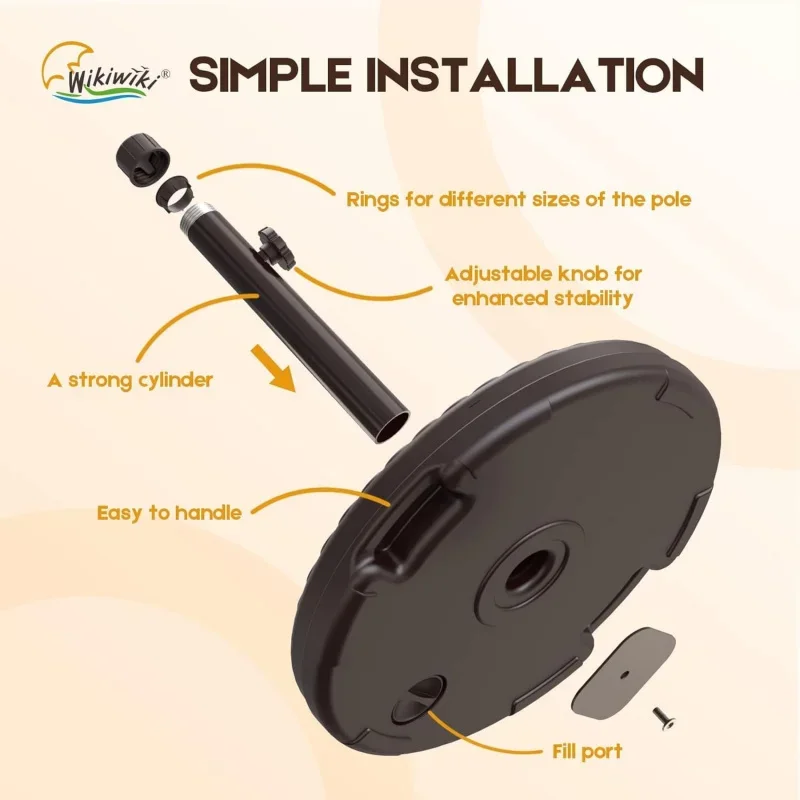 Wikiwiki®

SIMPLE INSTALLATION

Rings for different sizes of the pole

Adjustable knob for enhanced stability

A strong cylinder

Easy to handle

Fill port