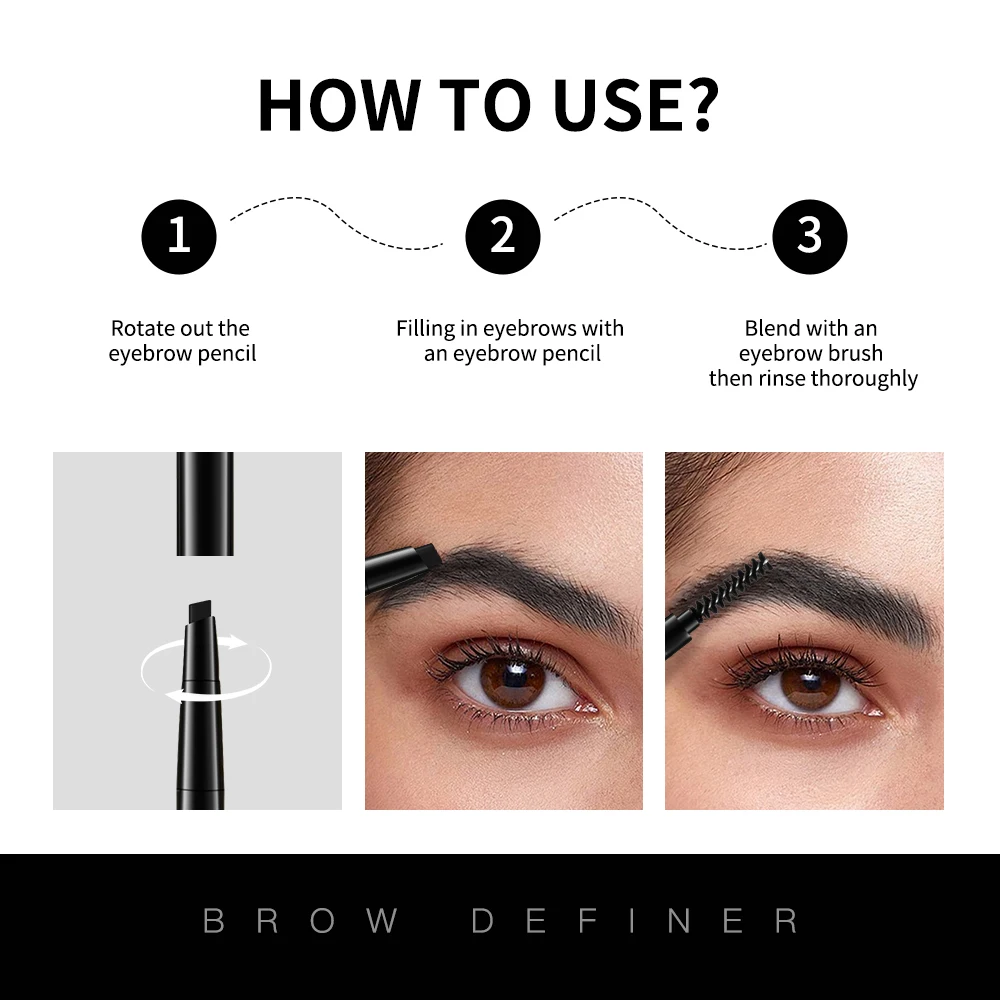 HOW TO USE?

1

Rotate out the eyebrow pencil

2

Filling in eyebrows with an eyebrow pencil

3

Blend with an eyebrow brush then rinse thoroughly

BROW DEFINER