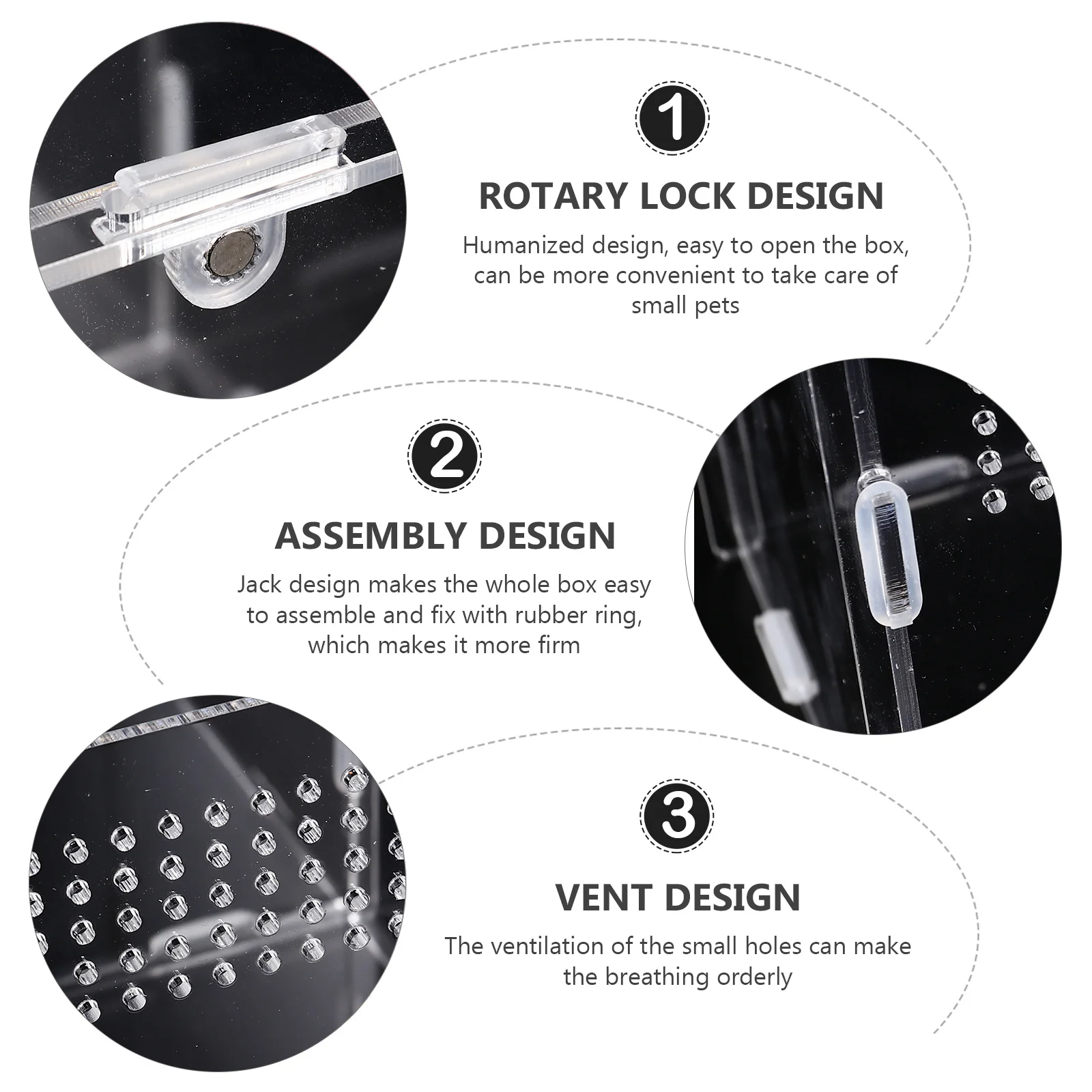 1

ROTARY LOCK DESIGN

Humanized design, easy to open the box, can be more convenient to take care of small pets

2

ASSEMBLY DESIGN

Jack design makes the whole box easy to assemble and fix with rubber ring, which makes it more firm

3

VENT DESIGN

The ventilation of the small holes can make the breathing orderly