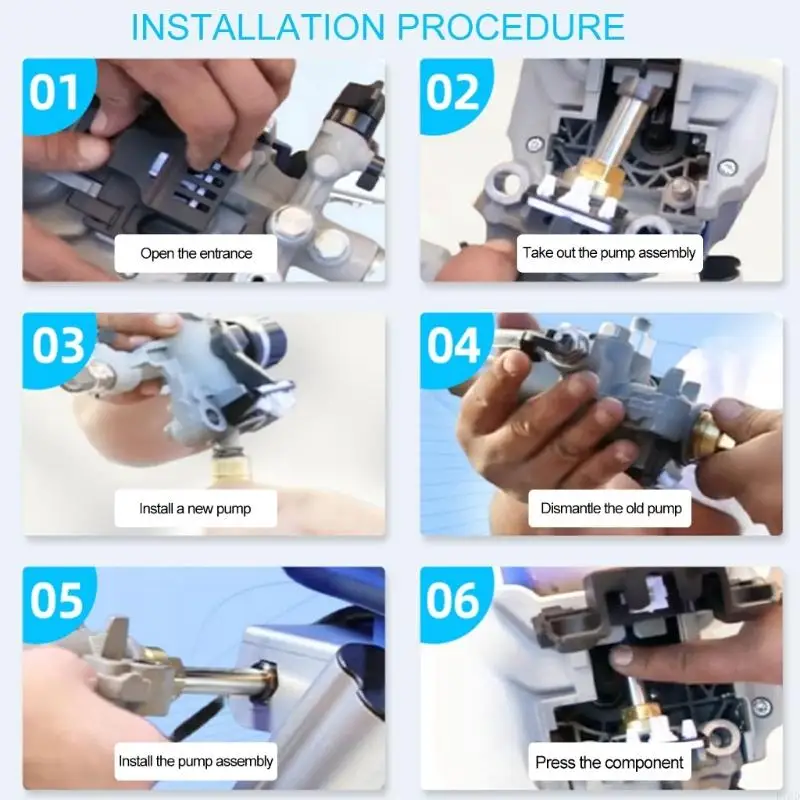 INSTALLATION PROCEDURE

01
Open the entrance

02
Take out the pump assembly

03
Install a new pump

04
Dismantle the old pump

05
Install the pump assembly

06
Press the component