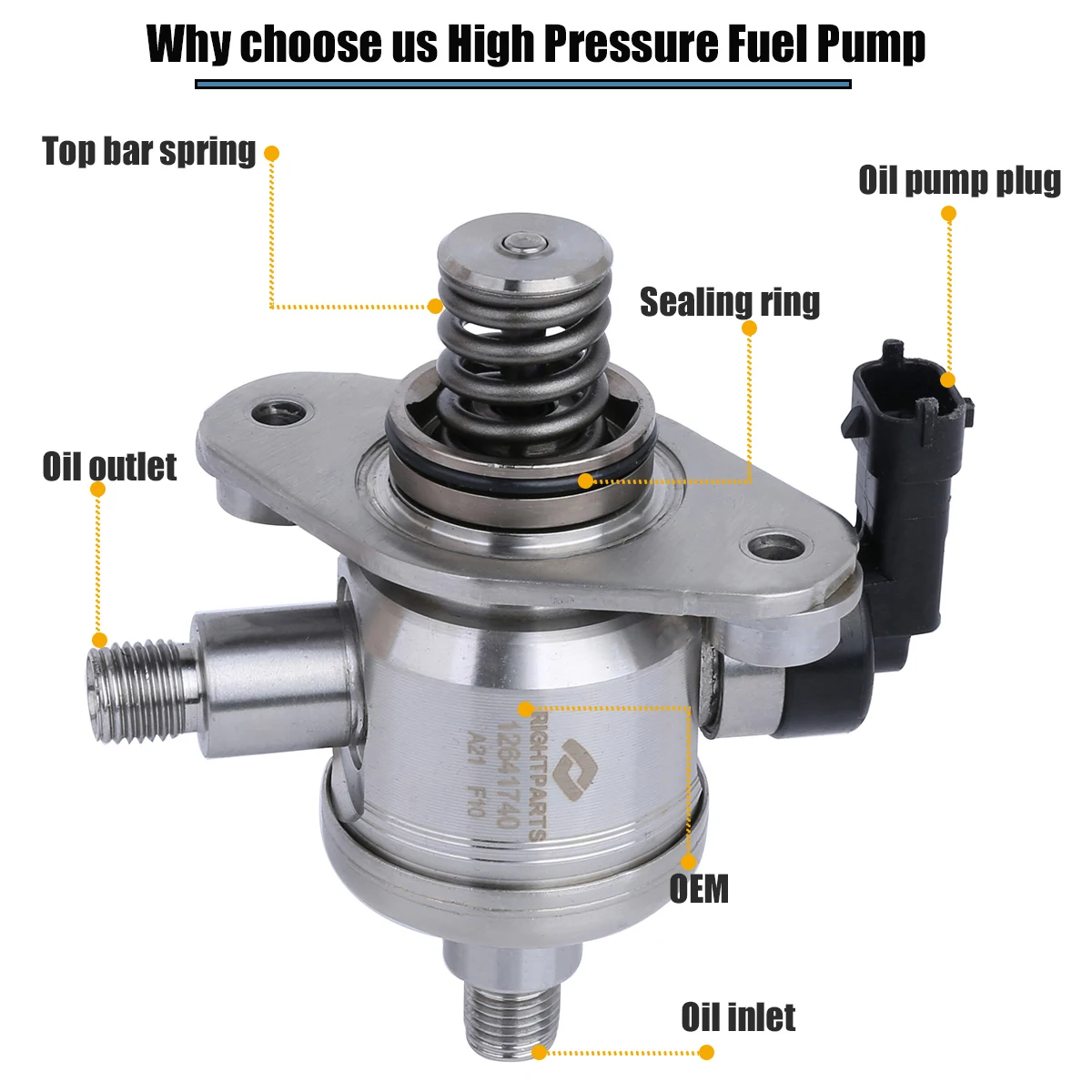 Why choose us High Pressure Fuel Pump

Top bar spring

Oil pump plug

Sealing ring

Oil outlet

RIGHTPARTS
12641740
A21 F10

OEM

Oil inlet