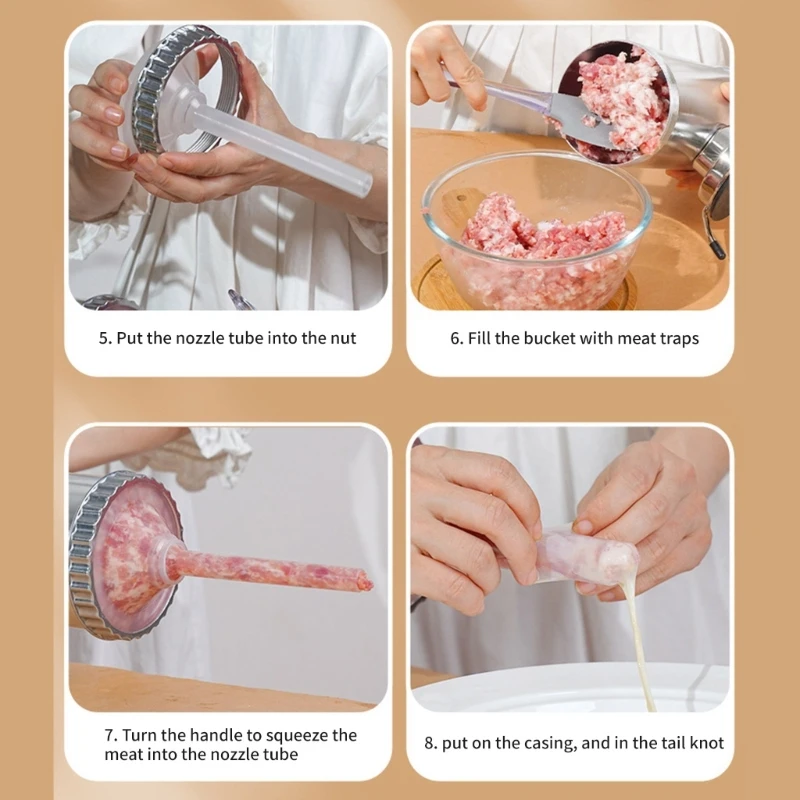 5. Put the nozzle tube into the nut

6. Fill the bucket with meat traps

7. Turn the handle to squeeze the meat into the nozzle tube

8. put on the casing, and in the tail knot