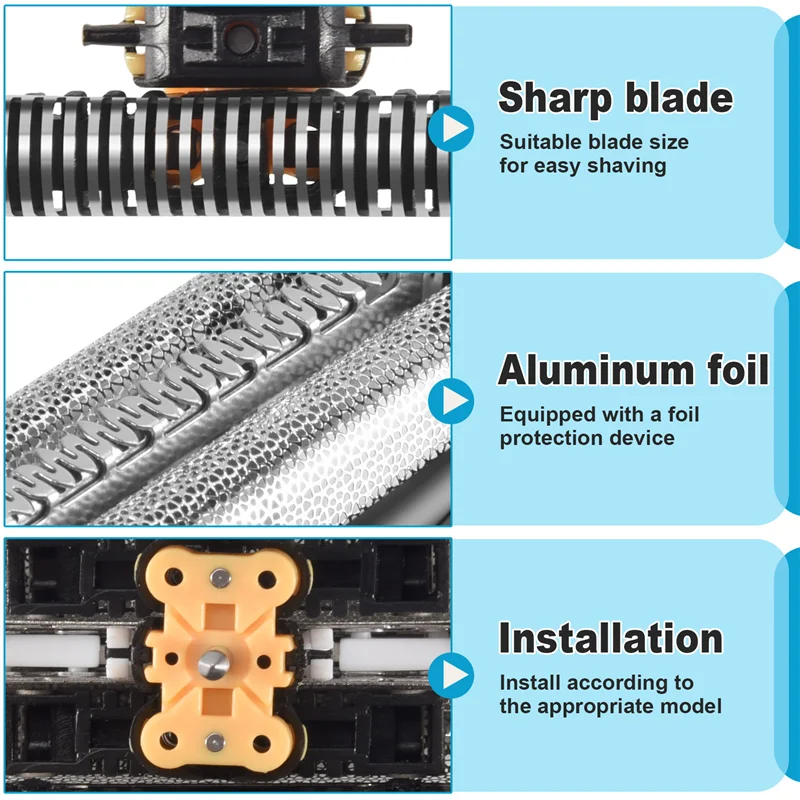 Sharp blade

Suitable blade size for easy shaving

Aluminum foil

Equipped with a foil protection device

Installation

Install according to the appropriate model