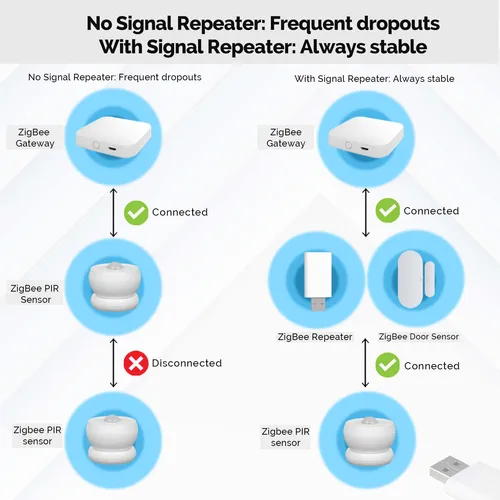 No Signal Repeater: Frequent dropouts
With Signal Repeater: Always stable

No Signal Repeater: Frequent dropouts

ZigBee Gateway

Connected

ZigBee PIR Sensor

Disconnected

Zigbee PIR sensor

With Signal Repeater: Always stable

ZigBee Gateway

Connected

ZigBee Repeater

ZigBee Door Sensor

Connected

Zigbee PIR sensor