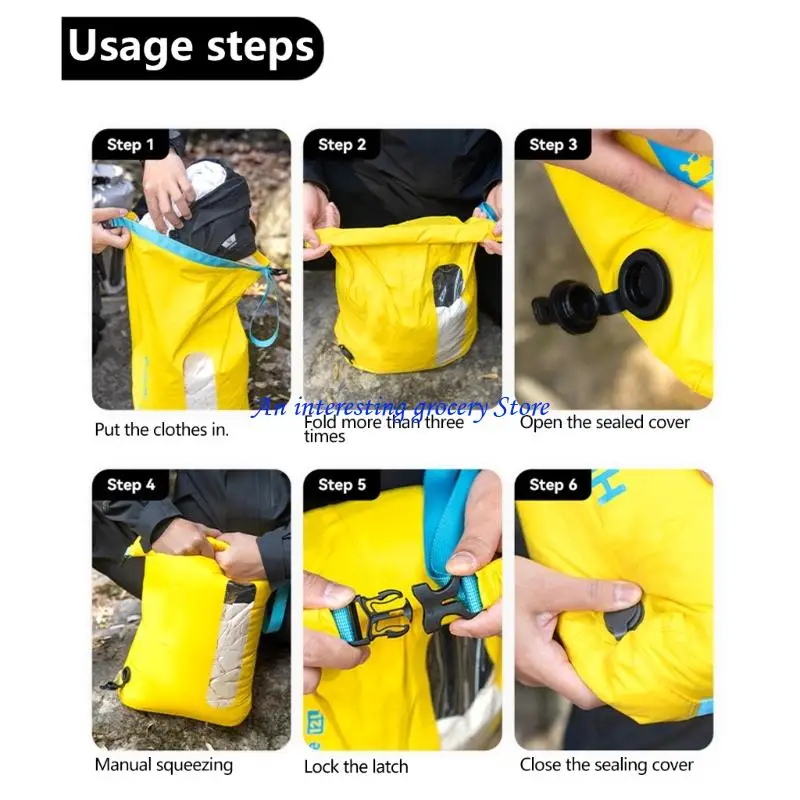 Usage steps

Step 1

Put the clothes in.

Step 2

Fold more than three times

Step 3

Open the sealed cover

An interesting grocery Store

Step 4

Manual squeezing

Step 5

Lock the latch

Step 6

Close the sealing cover