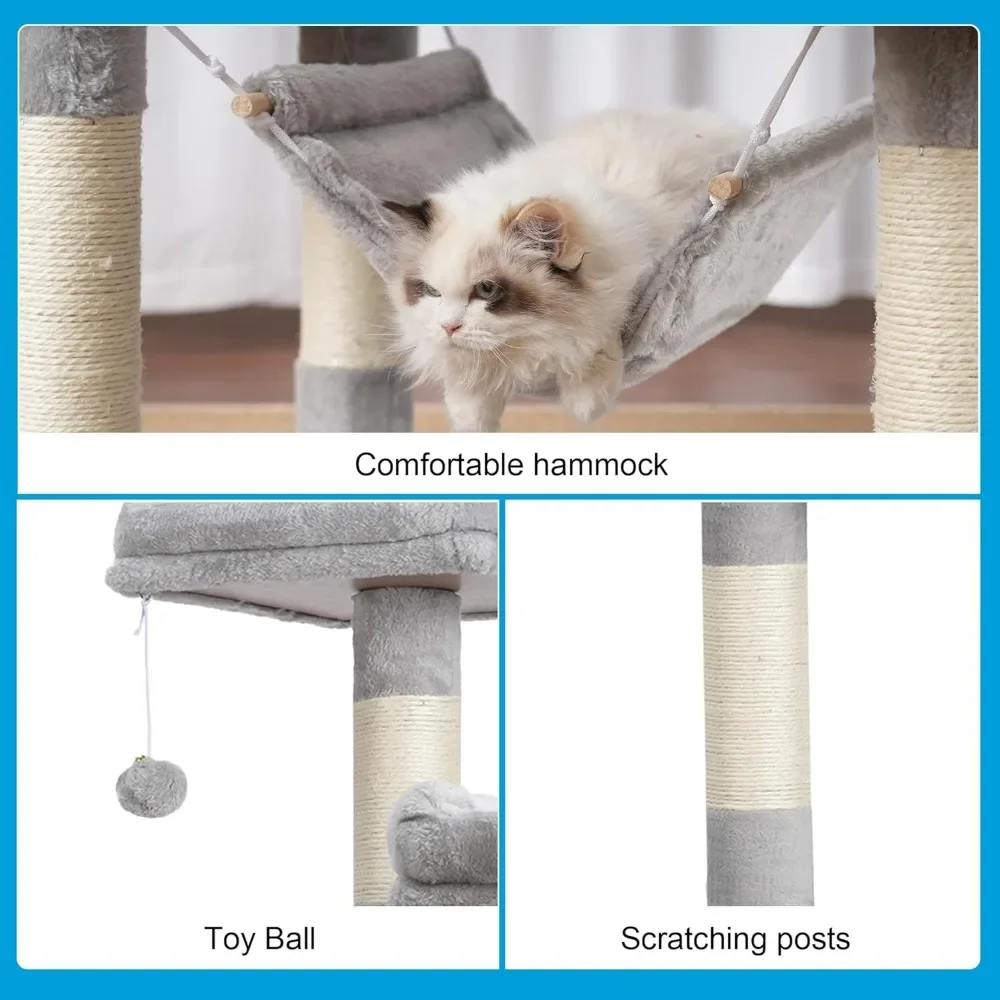 Comfortable hammock

Toy Ball

Scratching posts