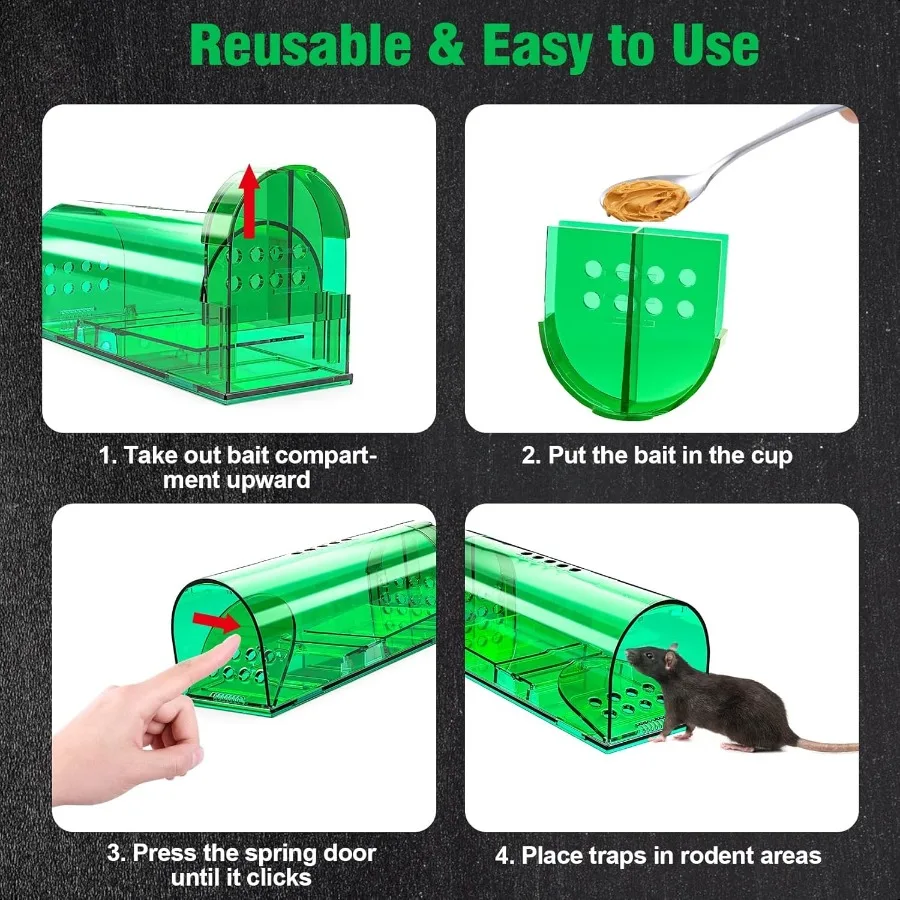 Reusable & Easy to Use

1. Take out bait compartment upward

2. Put the bait in the cup

3. Press the spring door until it clicks

4. Place traps in rodent areas