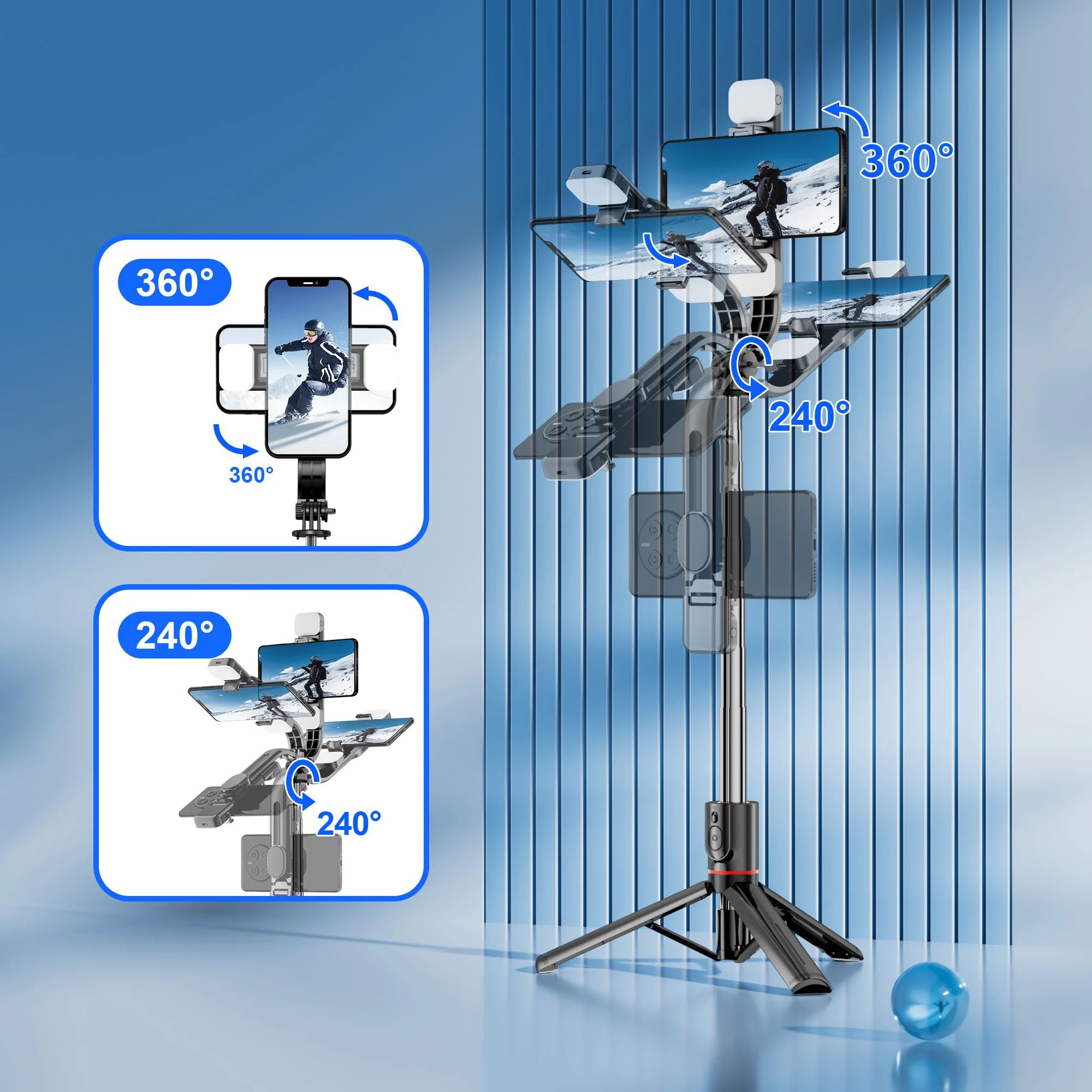 360°

360°

240°

240°

360°

240°