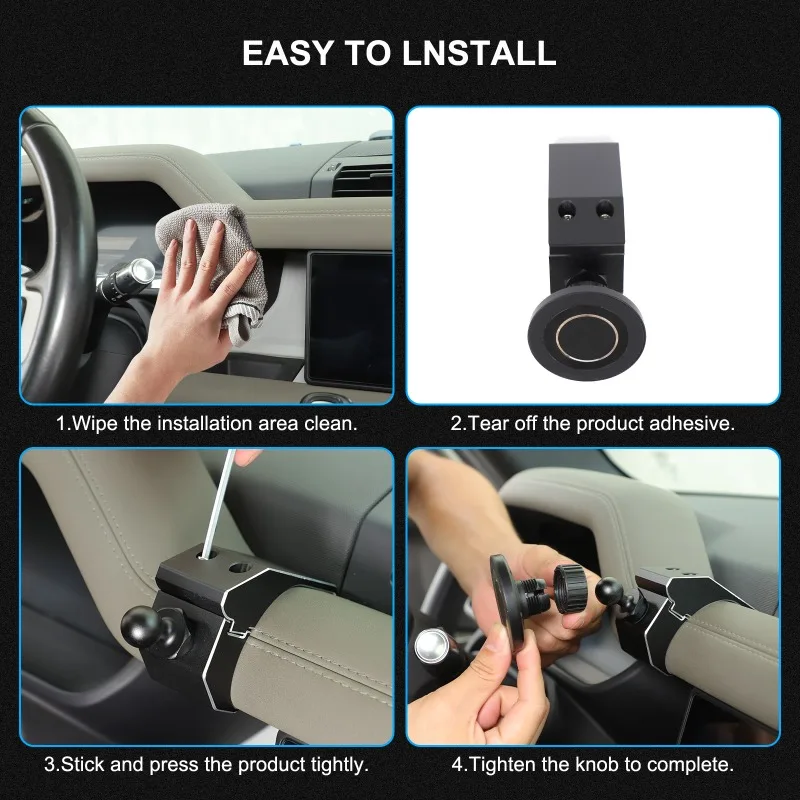 EASY TO LNSTALL

1.Wipe the installation area clean.

2.Tear off the product adhesive.

3.Stick and press the product tightly.

4.Tighten the knob to complete.