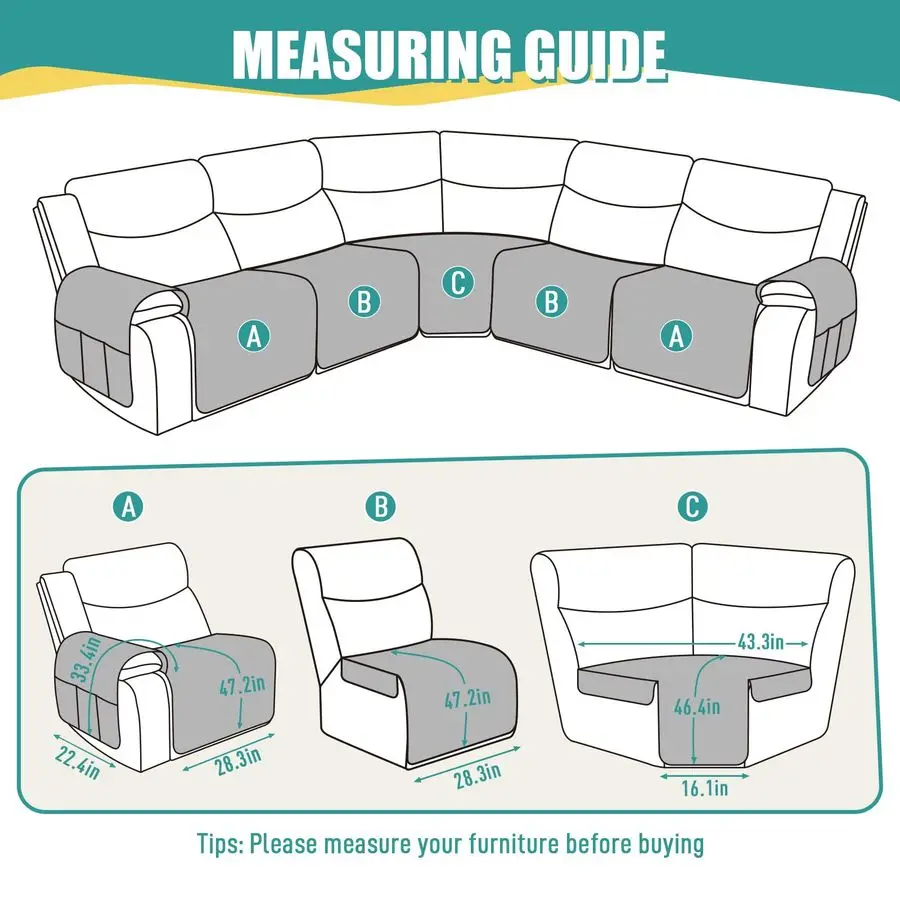 MEASURING GUIDE

A B C B A

A

33.4in
47.2in
22.4in
28.3in

B

47.2in
28.3in

C

43.3in
46.4in
16.1in

Tips: Please measure your furniture before buying