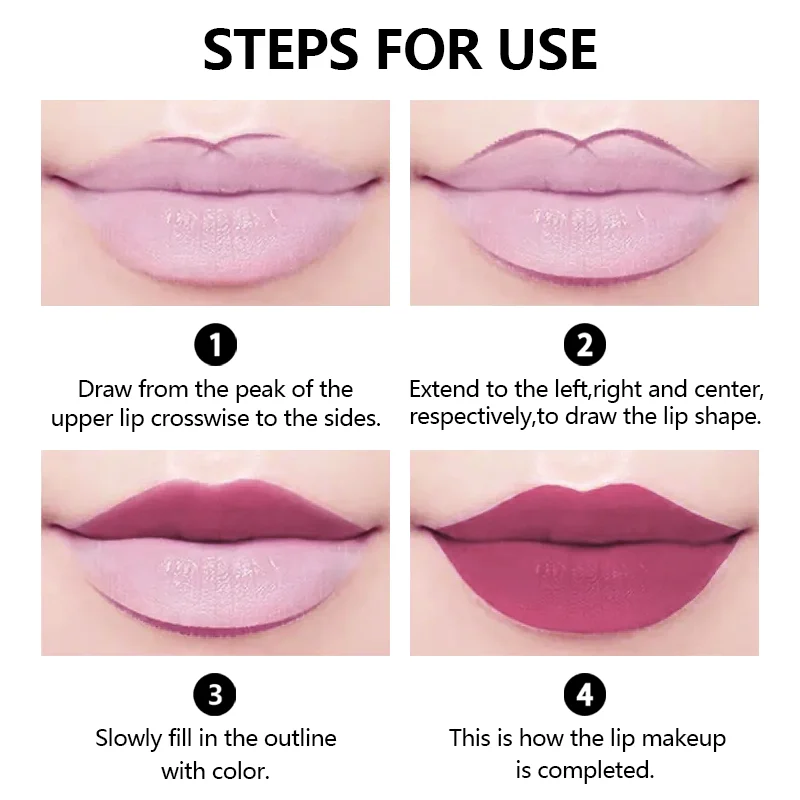 STEPS FOR USE

1
Draw from the peak of the upper lip crosswise to the sides.

2
Extend to the left,right and center, respectively,to draw the lip shape.

3
Slowly fill in the outline with color.

4
This is how the lip makeup is completed.