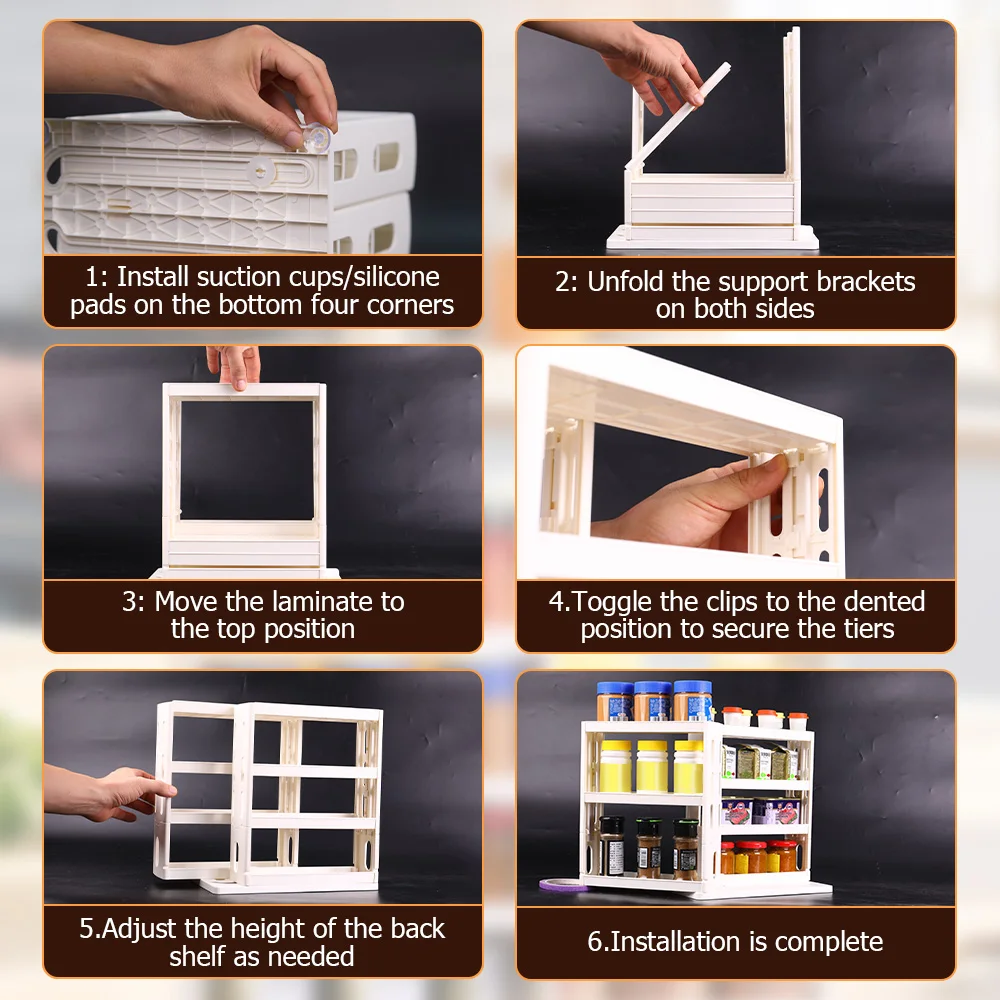 1: Install suction cups/silicone pads on the bottom four corners

2: Unfold the support brackets on both sides

3: Move the laminate to the top position

4.Toggle the clips to the dented position to secure the tiers

5.Adjust the height of the back shelf as needed

6.Installation is complete