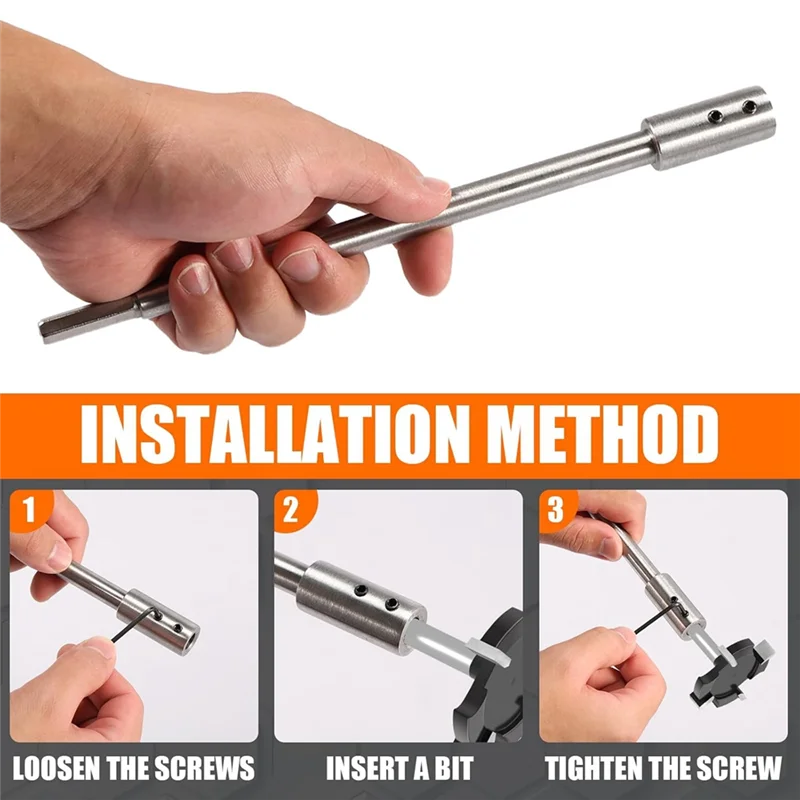 INSTALLATION METHOD

1

LOOSEN THE SCREWS

2

INSERT A BIT

3

TIGHTEN THE SCREW