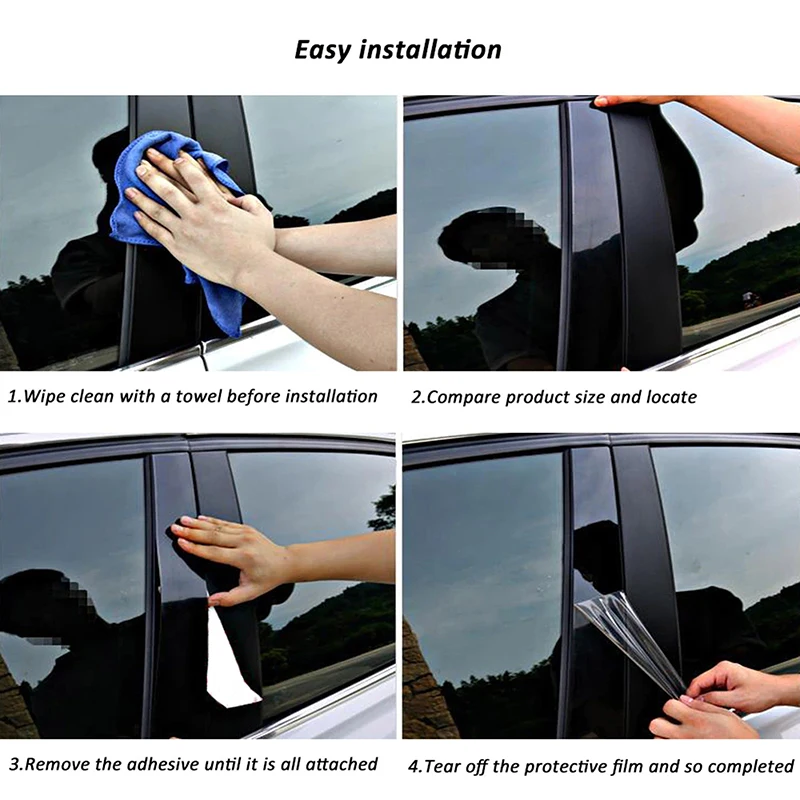 Easy installation

1.Wipe clean with a towel before installation

2.Compare product size and locate

3.Remove the adhesive until it is all attached

4.Tear off the protective film and so completed