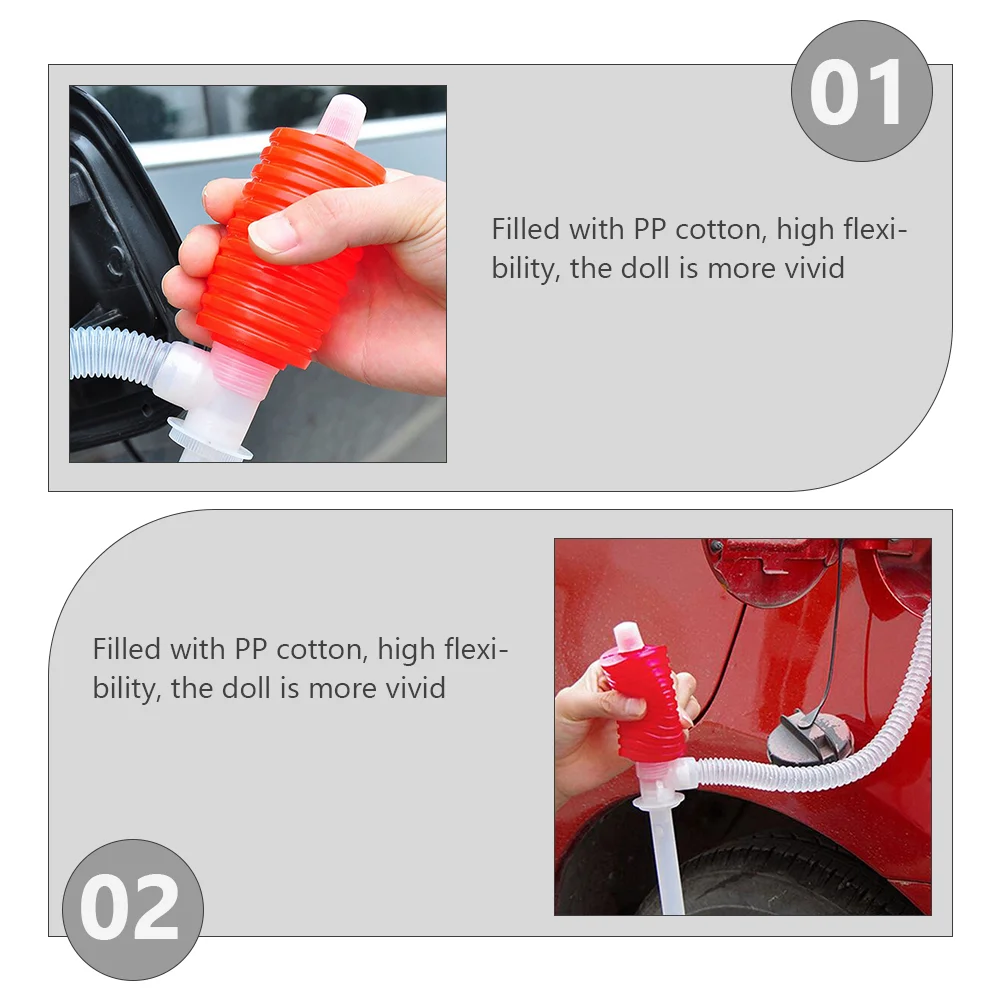 01

Filled with PP cotton, high flexibility, the doll is more vivid

Filled with PP cotton, high flexibility, the doll is more vivid

02