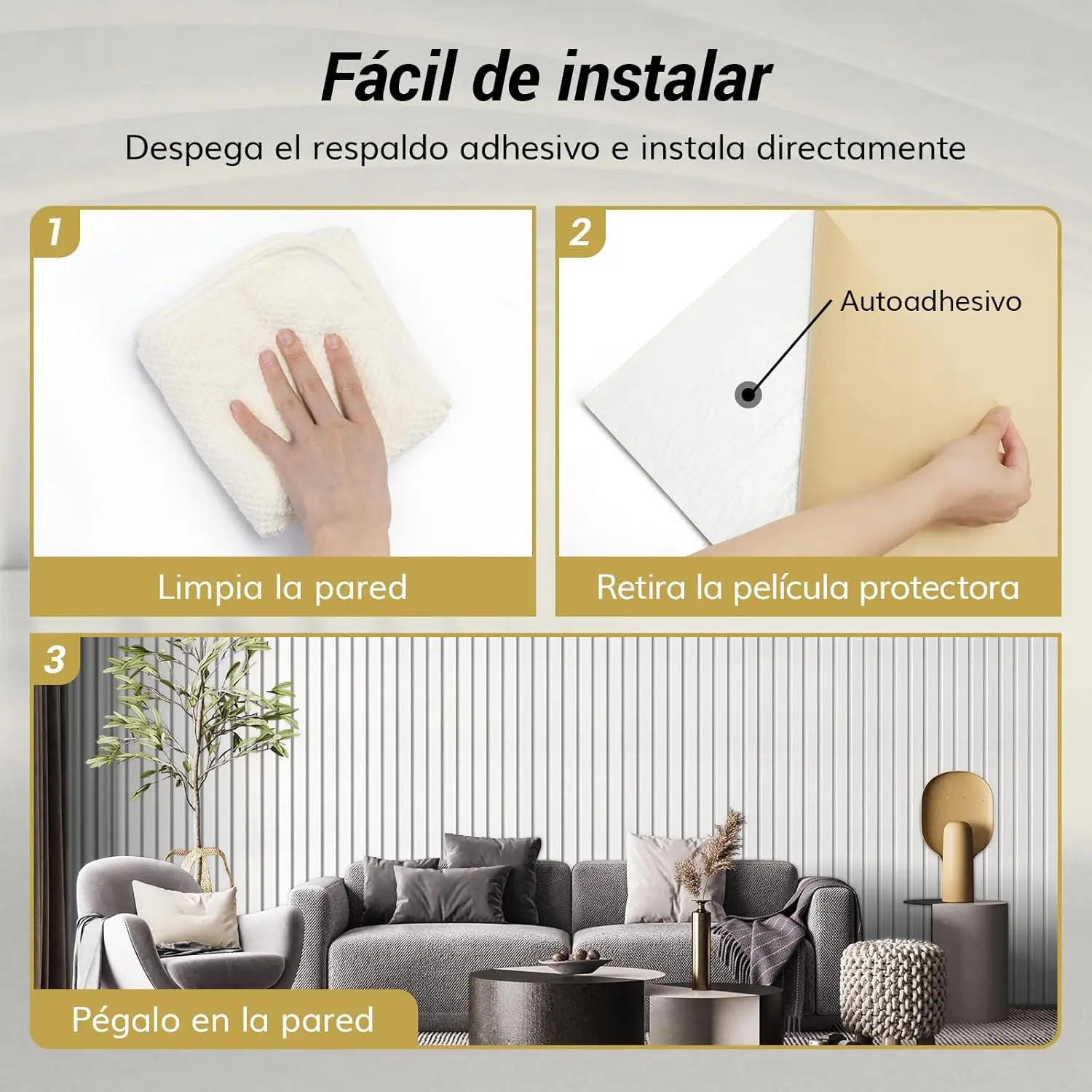 Fácil de instalar

Despega el respaldo adhesivo e instala directamente

1

Limpia la pared

2

Autoadhesivo

Retira la película protectora

3

Pégalo en la pared